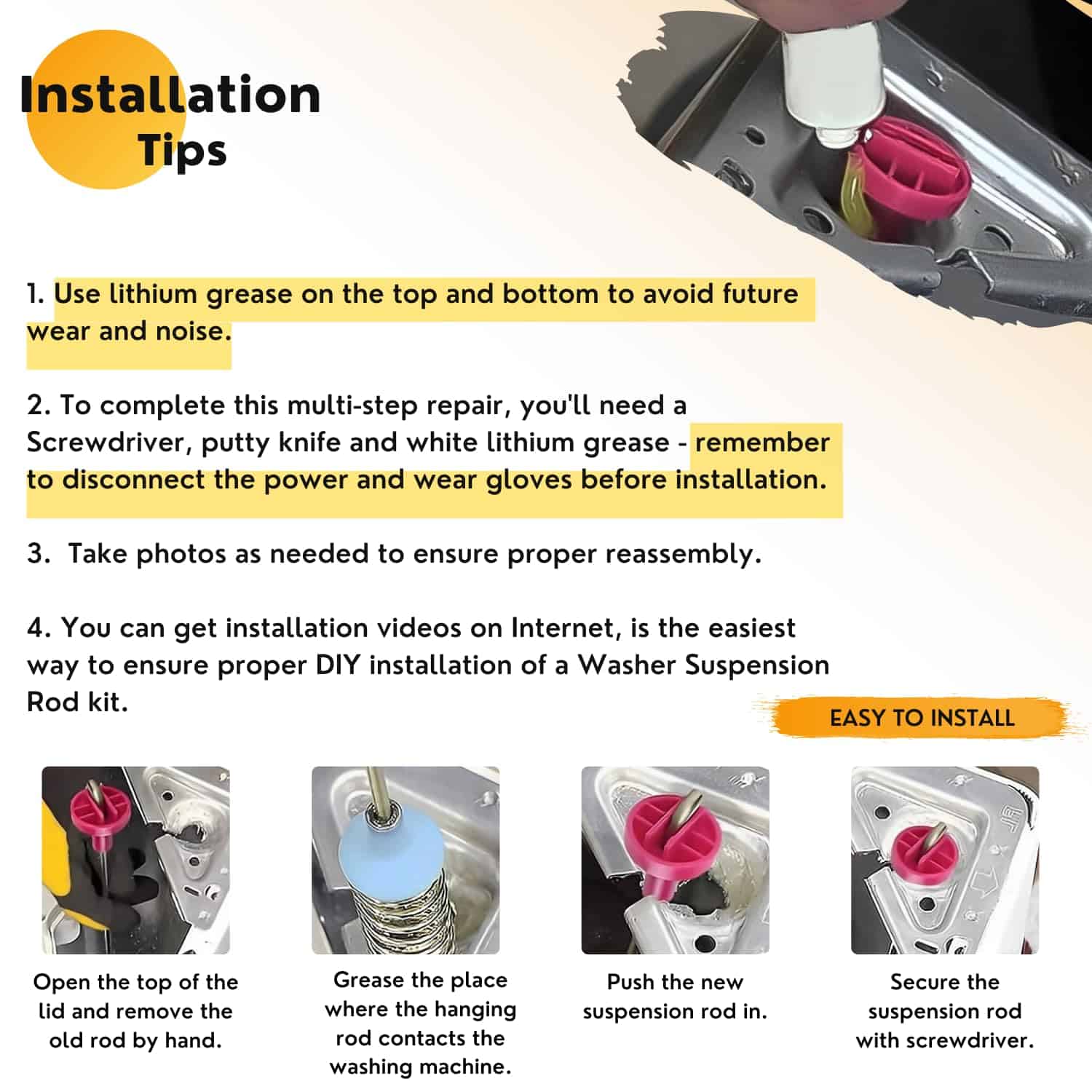 Installation Tips

1. Use lithium grease on the top and bottom to avoid future wear and noise.

2. To complete this multi-step repair, you'll need a Screwdriver, putty knife and white lithium grease - remember to disconnect the power and wear gloves before installation.

3. Take photos as needed to ensure proper reassembly.

4. You can get installation videos on Internet, is the easiest way to ensure proper DIY installation of a Washer Suspension Rod kit.

EASY TO INSTALL

Open the top of the lid and remove the old rod by hand.

Grease the place where the hanging rod contacts the washing machine.

Push the new suspension rod in.

Secure the suspension rod with screwdriver.