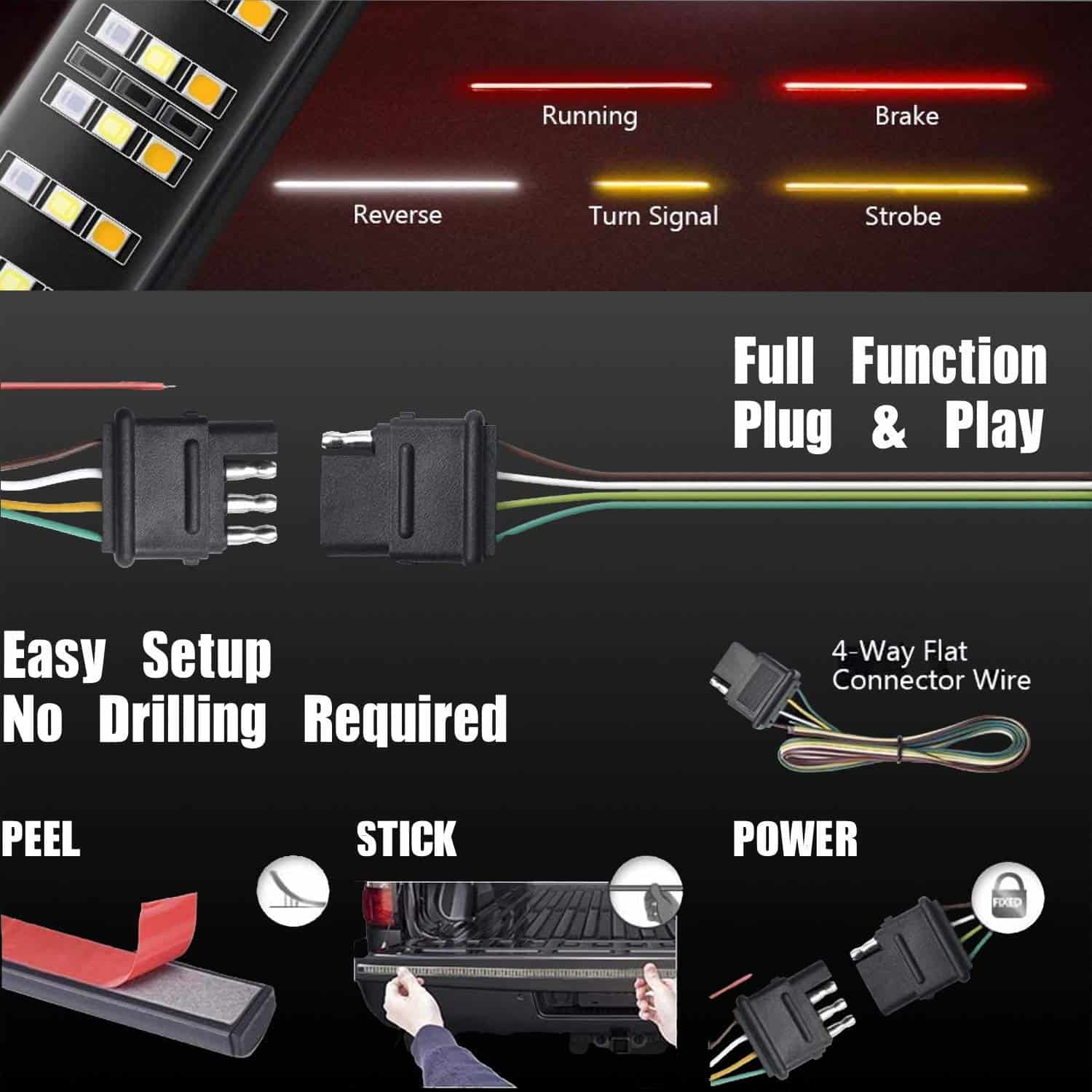 Running

Brake

Reverse

Turn Signal

Strobe

Full Function
Plug & Play

Easy Setup
No Drilling Required

4-Way Flat
Connector Wire

PEEL

STICK

POWER

FIXED