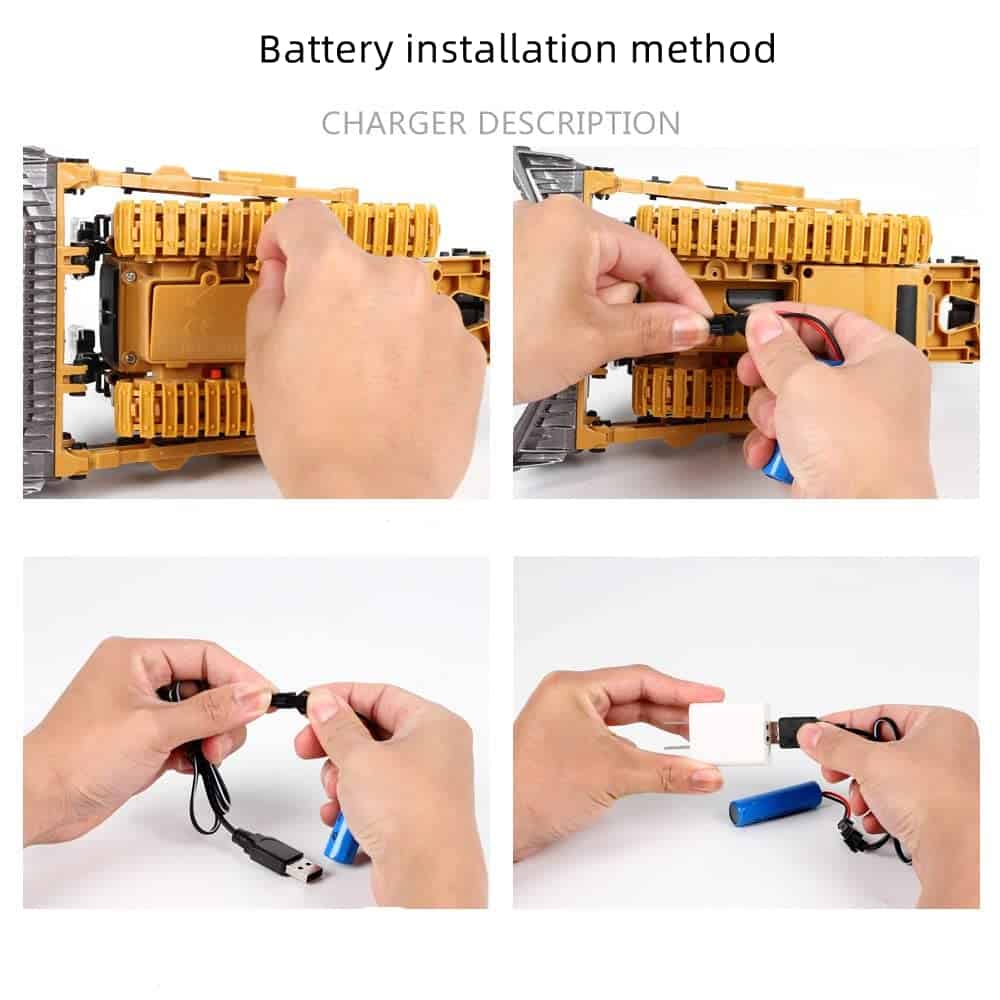 Battery installation method

CHARGER DESCRIPTION