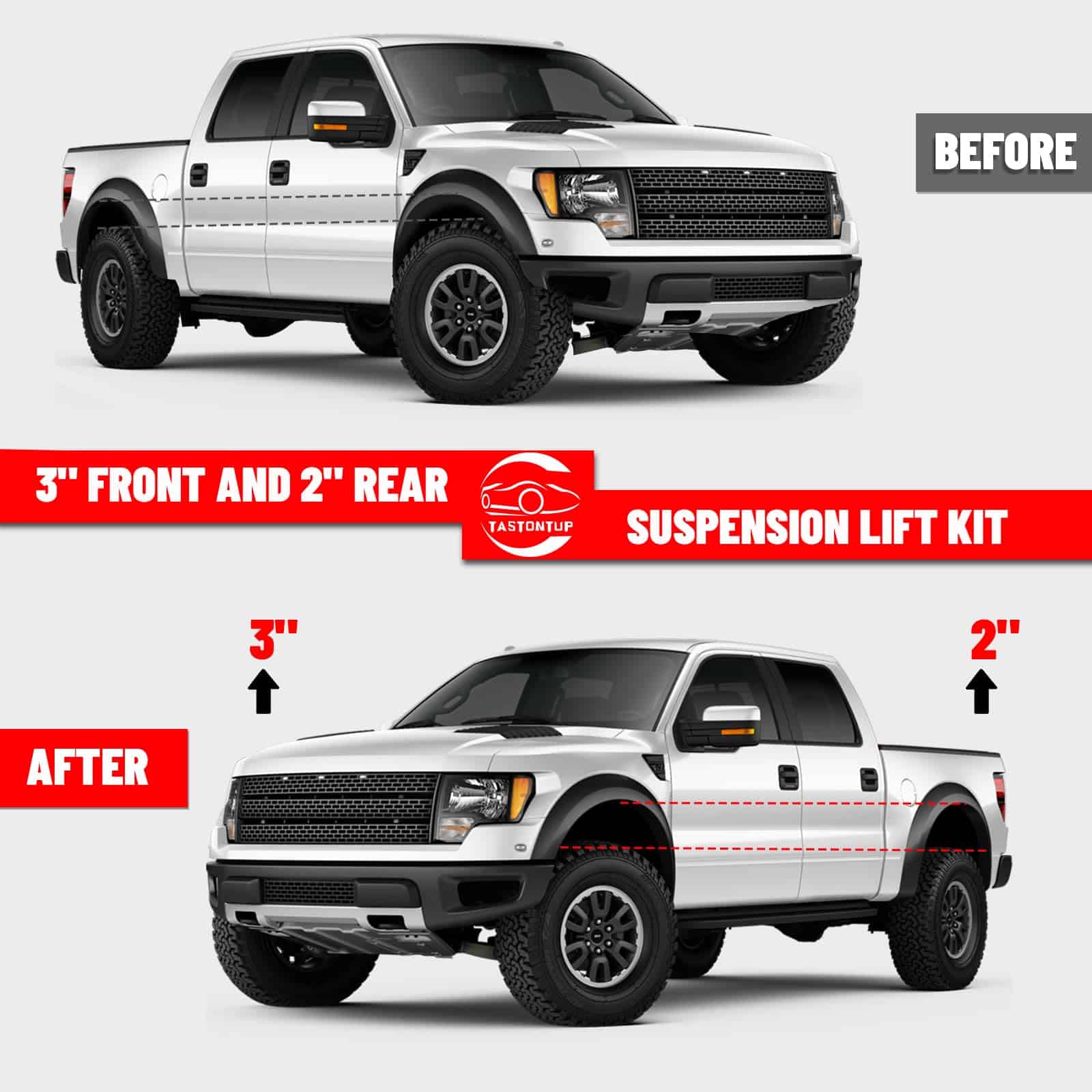 BEFORE

3" FRONT AND 2" REAR

TASTONTUP

SUSPENSION LIFT KIT

3"

2"

AFTER