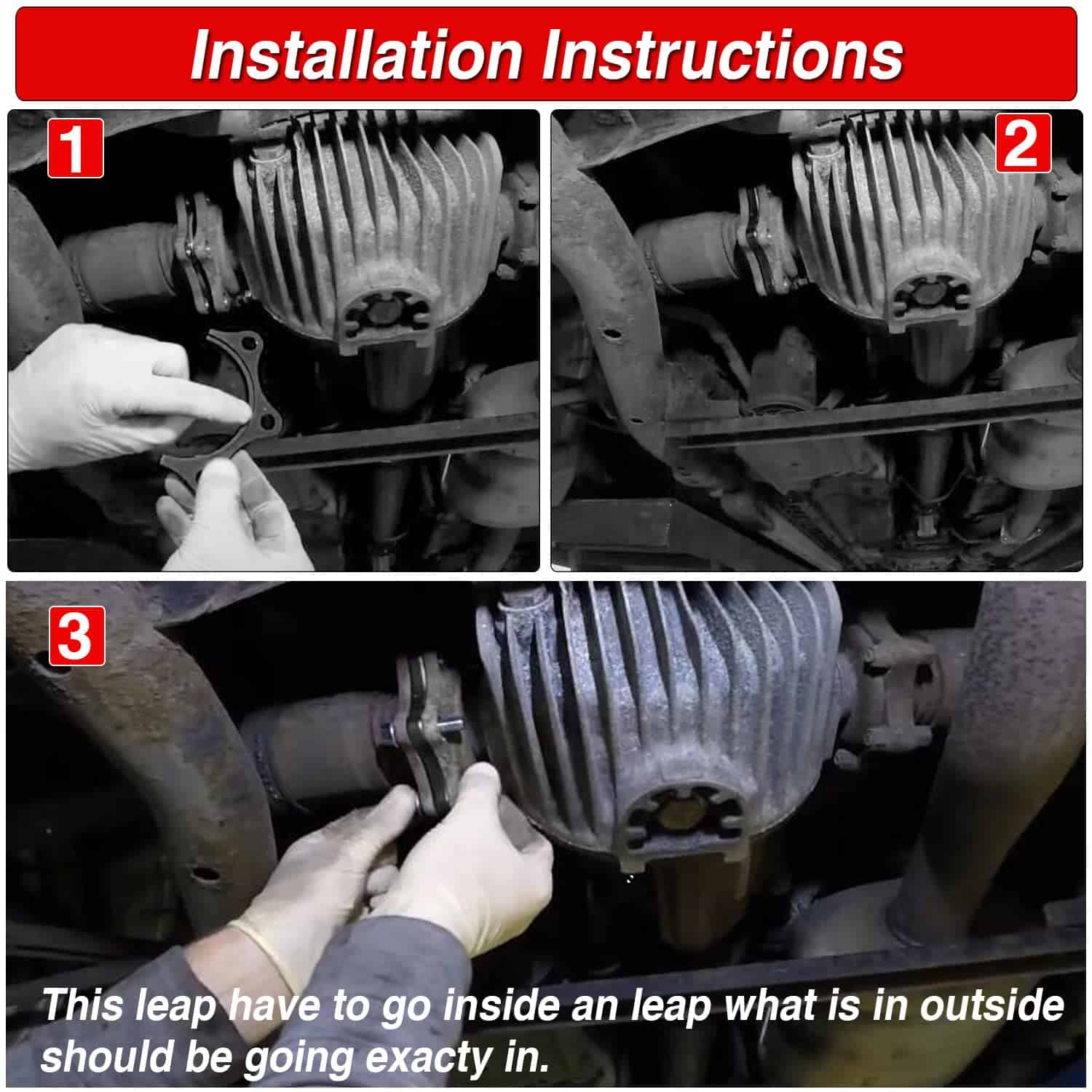 Installation Instructions

1

2

3

This leap have to go inside an leap what is in outside should be going exacty in.