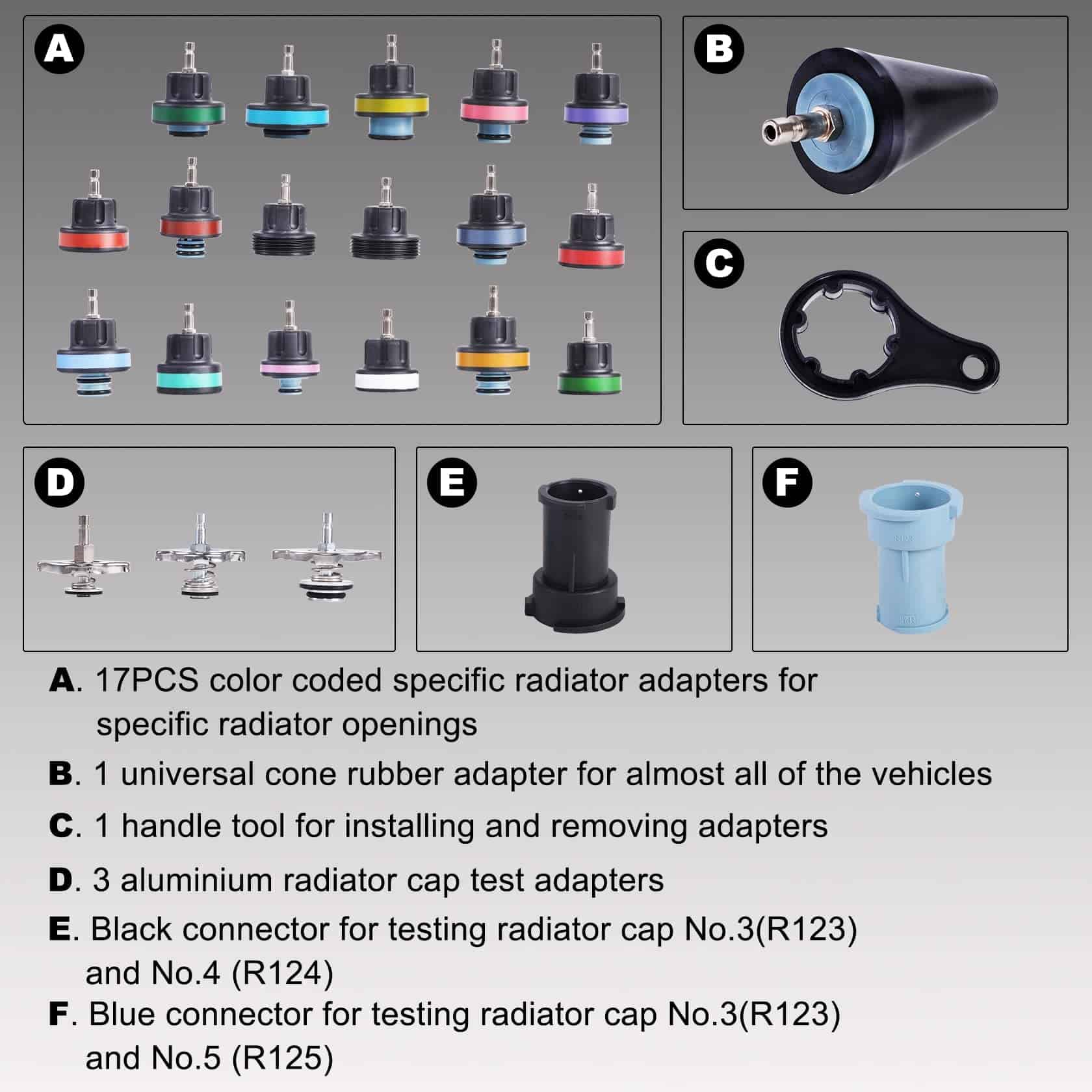 A

B

C

D

E

F

A. 17PCS color coded specific radiator adapters for specific radiator openings

B. 1 universal cone rubber adapter for almost all of the vehicles

C. 1 handle tool for installing and removing adapters

D. 3 aluminium radiator cap test adapters

E. Black connector for testing radiator cap No.3(R123) and No.4 (R124)

F. Blue connector for testing radiator cap No.3(R123) and No.5 (R125)