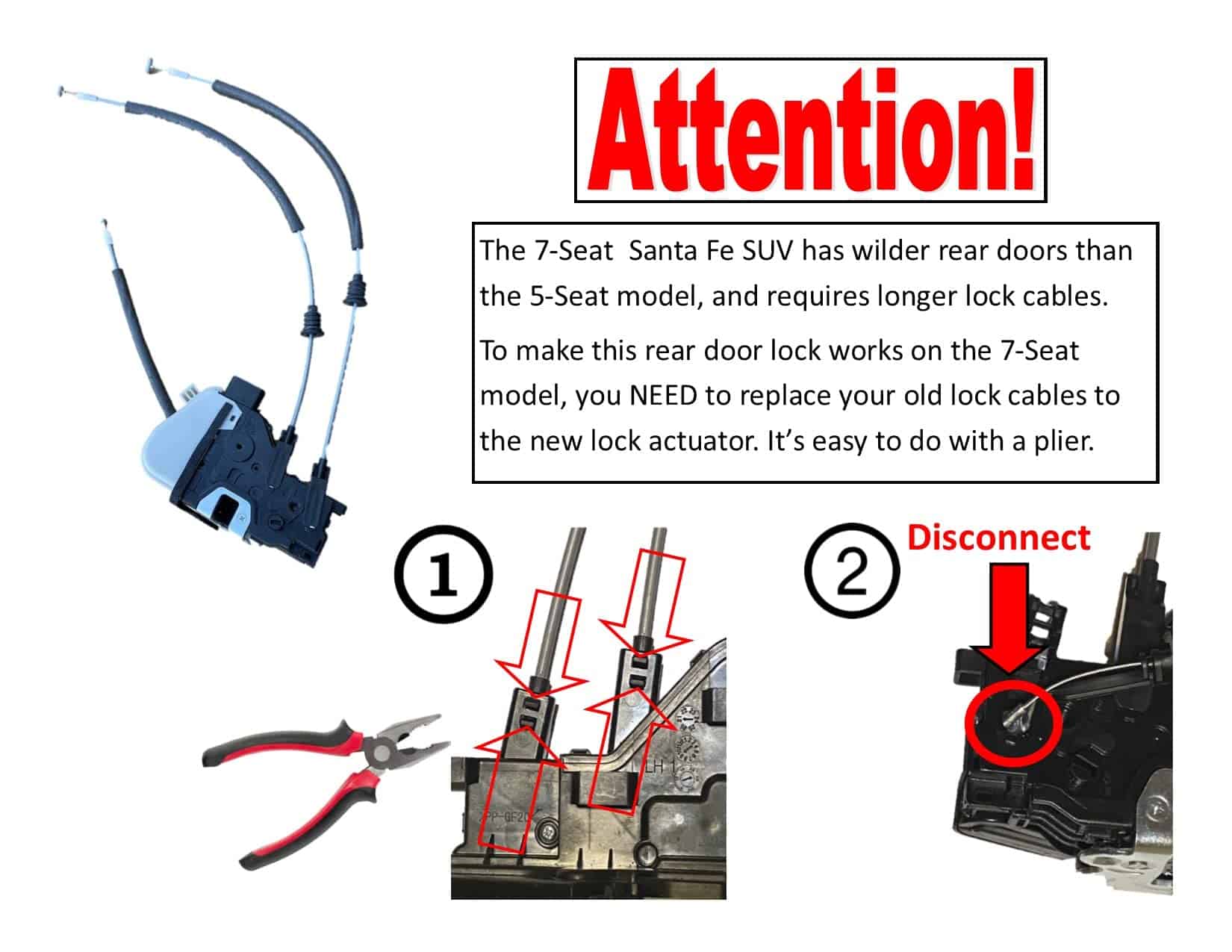 Attention!

The 7-Seat  Santa Fe SUV has wilder rear doors than the 5-Seat model, and requires longer lock cables.

To make this rear door lock works on the 7-Seat model, you NEED to replace your old lock cables to the new lock actuator. It's easy to do with a plier.

①

LH

PP-GF20

② Disconnect