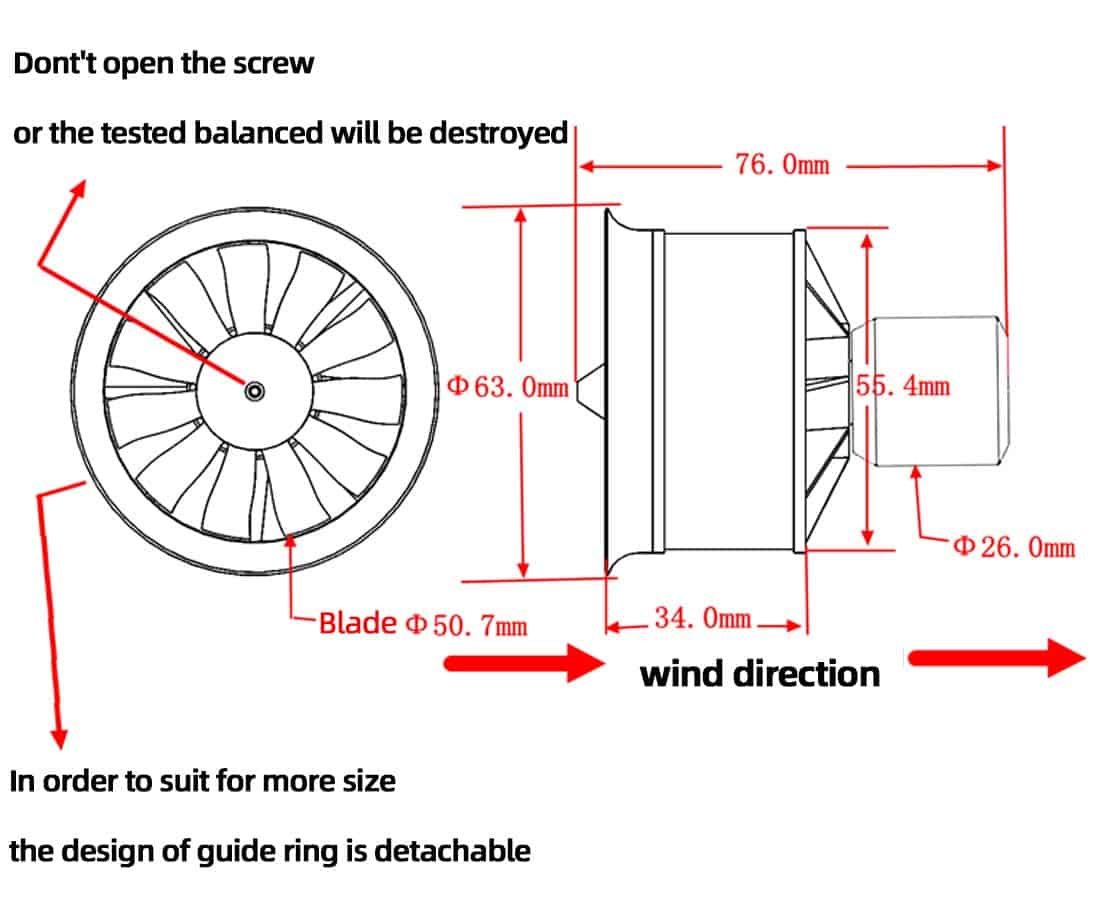 Dont't open the screw

or the tested balanced will be destroyed

76. 0mm

Φ63. 0mm

55. 4mm

Φ26. 0mm

Blade Φ50. 7mm

34. 0mm

wind direction

In order to suit for more size

the design of guide ring is detachable