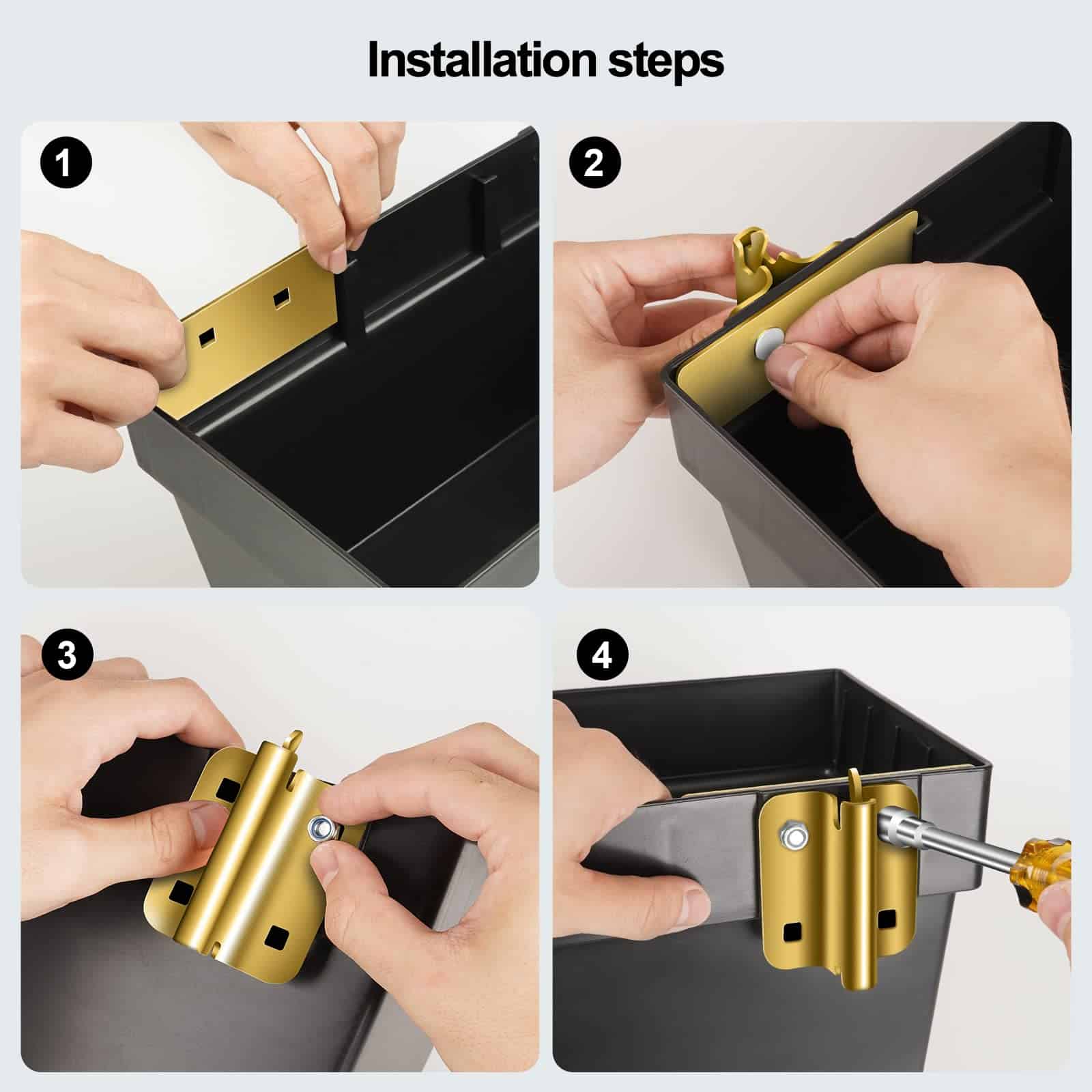 Installation steps

1

2

3

4