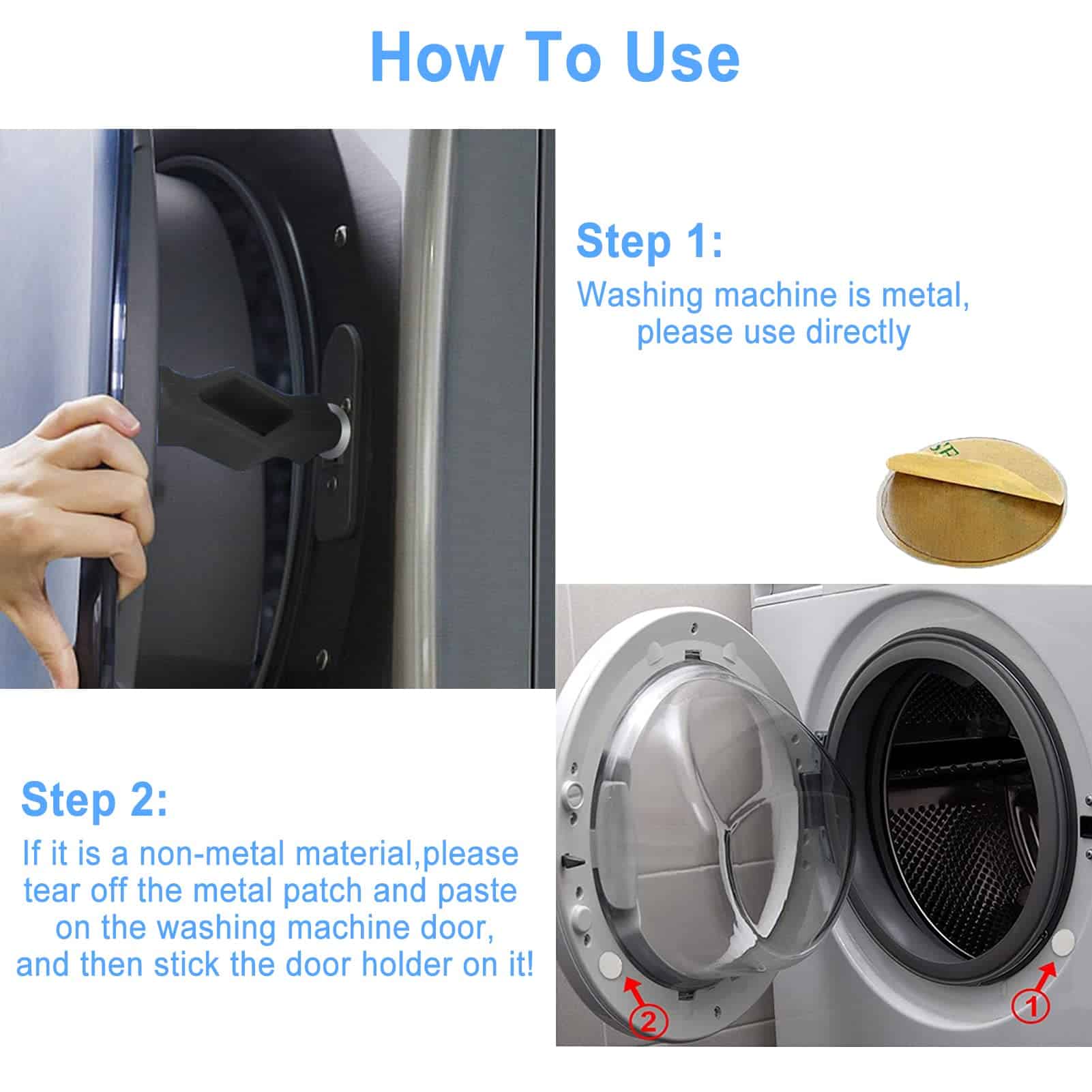 How To Use

Step 1:
Washing machine is metal, please use directly

Step 2:
If it is a non-metal material,please tear off the metal patch and paste on the washing machine door, and then stick the door holder on it!

②

①