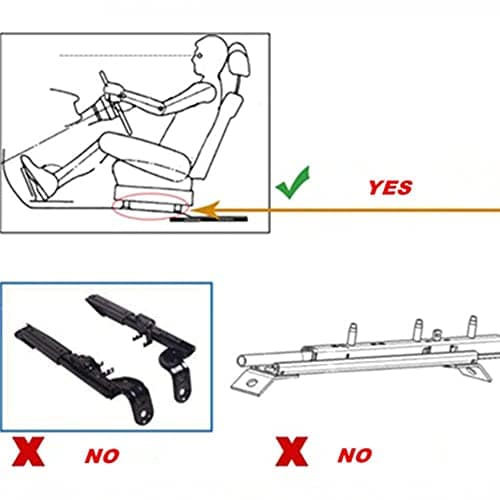 YES

NO

NO