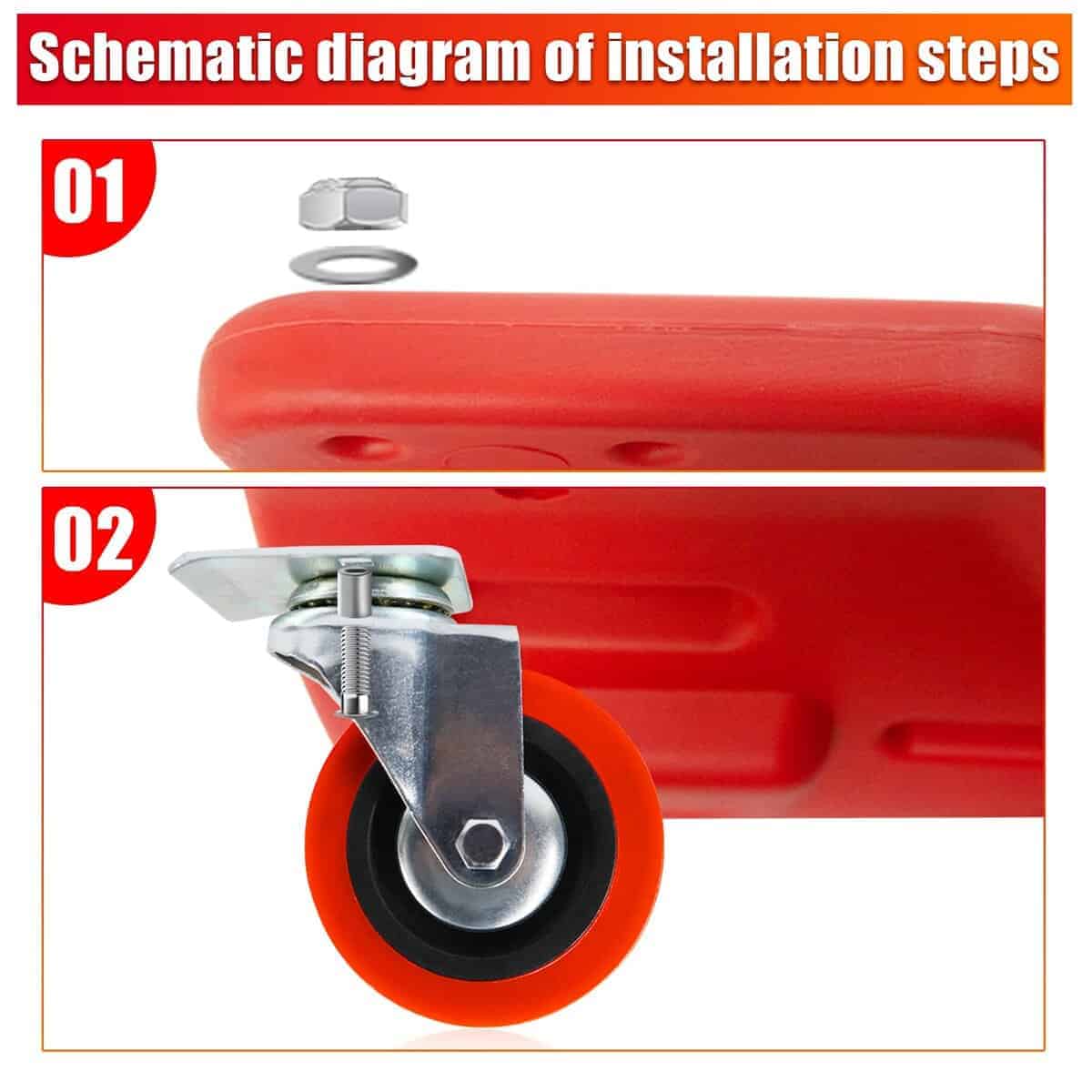 Schematic diagram of installation steps

01

02