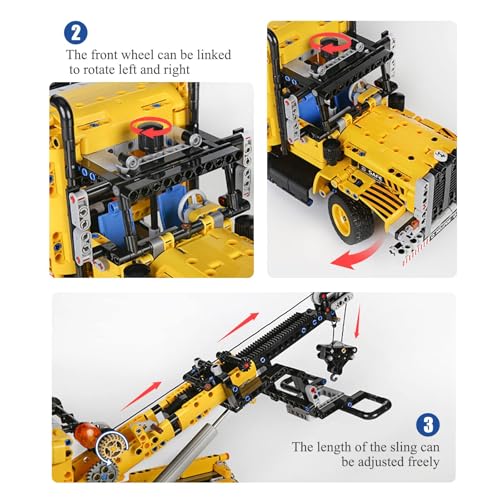 2
The front wheel can be linked to rotate left and right

SAFE

3
The length of the sling can be adjusted freely