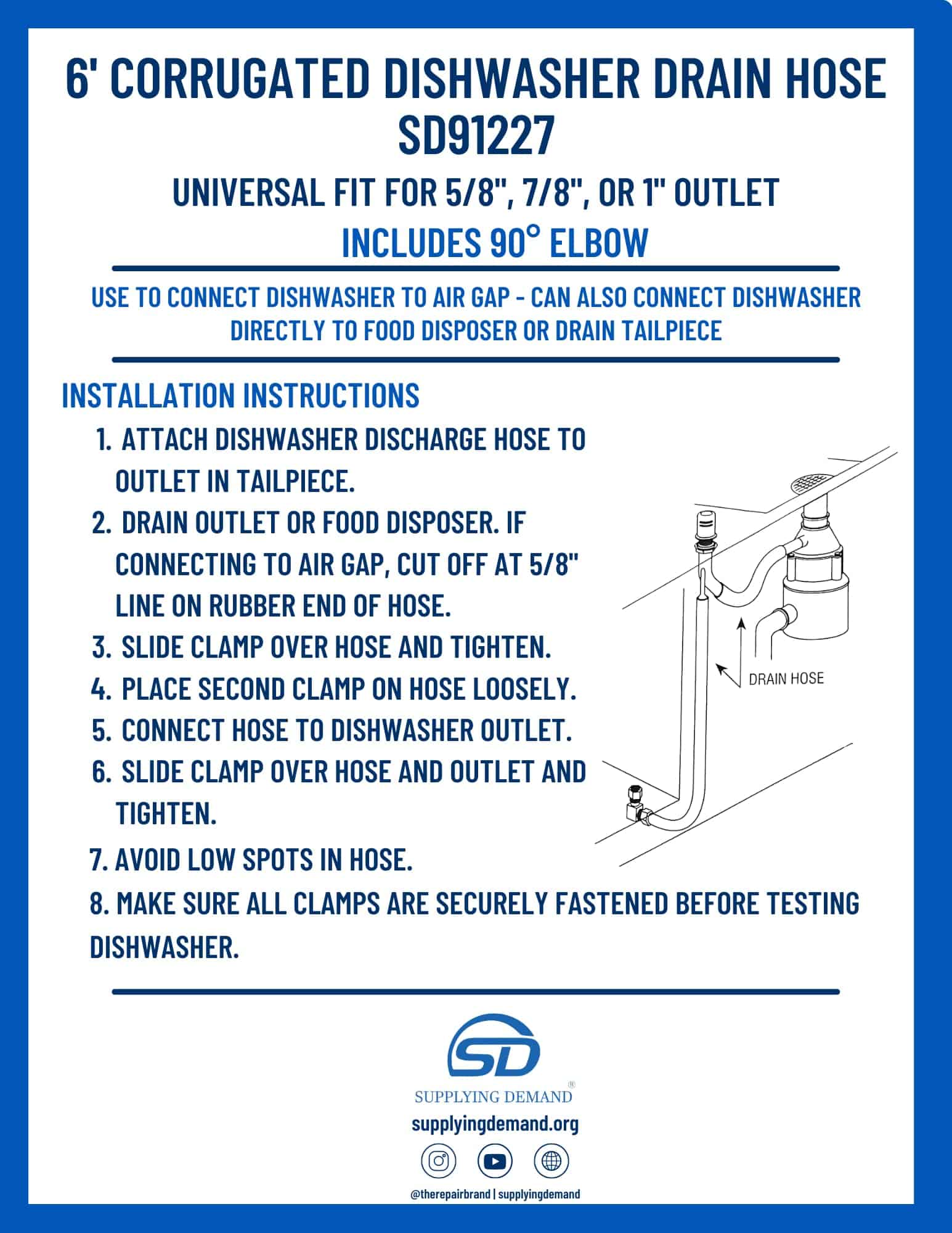 6' CORRUGATED DISHWASHER DRAIN HOSE SD91227

UNIVERSAL FIT FOR 5/8", 7/8", OR 1" OUTLET

INCLUDES 90° ELBOW

USE TO CONNECT DISHWASHER TO AIR GAP - CAN ALSO CONNECT DISHWASHER DIRECTLY TO FOOD DISPOSER OR DRAIN TAILPIECE

INSTALLATION INSTRUCTIONS

1. ATTACH DISHWASHER DISCHARGE HOSE TO OUTLET IN TAILPIECE.
2. DRAIN OUTLET OR FOOD DISPOSER. IF CONNECTING TO AIR GAP, CUT OFF AT 5/8" LINE ON RUBBER END OF HOSE.
3. SLIDE CLAMP OVER HOSE AND TIGHTEN.
4. PLACE SECOND CLAMP ON HOSE LOOSELY.
5. CONNECT HOSE TO DISHWASHER OUTLET.
6. SLIDE CLAMP OVER HOSE AND OUTLET AND TIGHTEN.
7. AVOID LOW SPOTS IN HOSE.
8. MAKE SURE ALL CLAMPS ARE SECURELY FASTENED BEFORE TESTING DISHWASHER.

DRAIN HOSE

SD

SUPPLYING DEMAND®

supplyingdemand.org

@therepairbrand | supplyingdemand