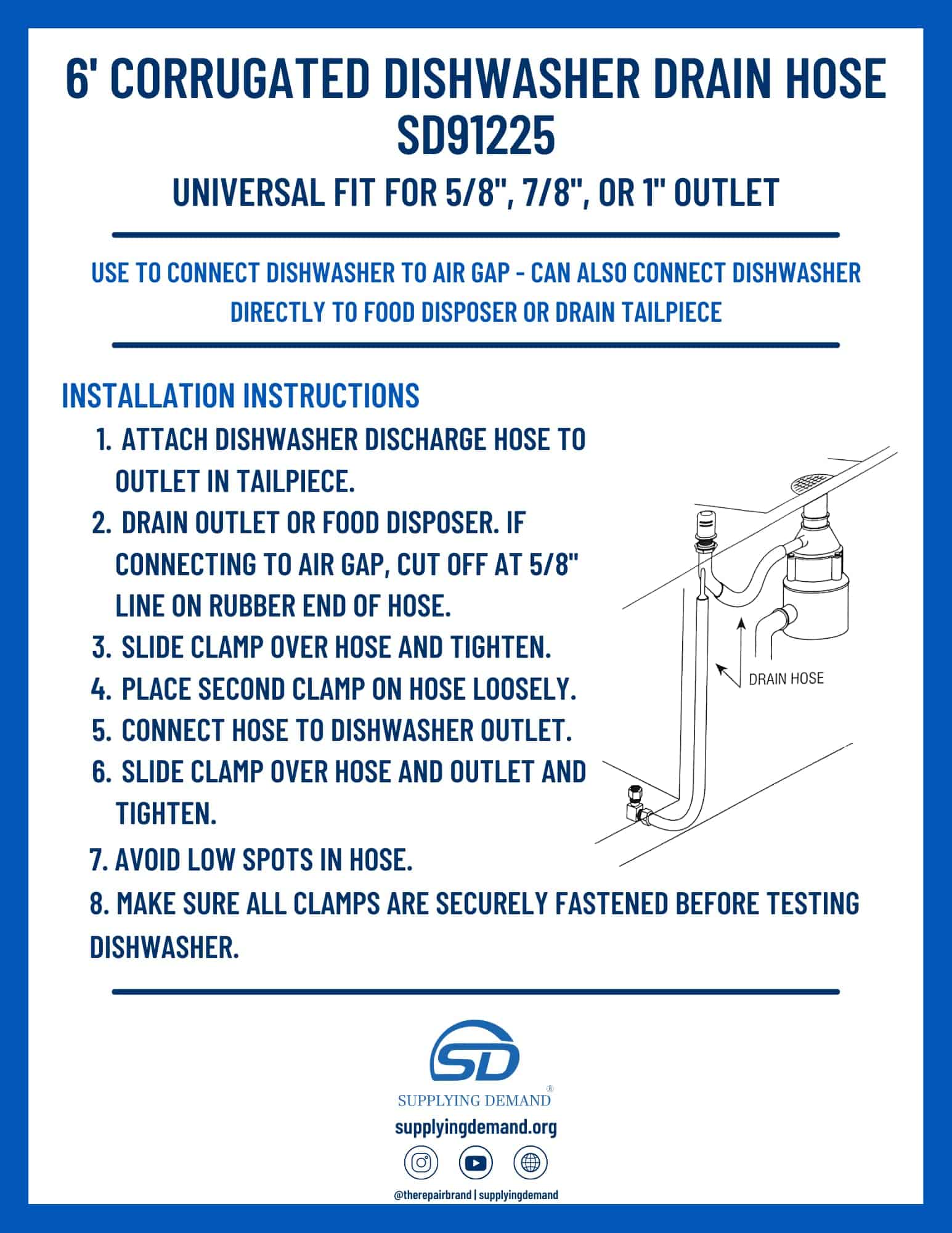 6' CORRUGATED DISHWASHER DRAIN HOSE SD91225

UNIVERSAL FIT FOR 5/8", 7/8", OR 1" OUTLET

USE TO CONNECT DISHWASHER TO AIR GAP - CAN ALSO CONNECT DISHWASHER DIRECTLY TO FOOD DISPOSER OR DRAIN TAILPIECE

INSTALLATION INSTRUCTIONS

1. ATTACH DISHWASHER DISCHARGE HOSE TO OUTLET IN TAILPIECE.
2. DRAIN OUTLET OR FOOD DISPOSER. IF CONNECTING TO AIR GAP, CUT OFF AT 5/8" LINE ON RUBBER END OF HOSE.
3. SLIDE CLAMP OVER HOSE AND TIGHTEN.
4. PLACE SECOND CLAMP ON HOSE LOOSELY.
5. CONNECT HOSE TO DISHWASHER OUTLET.
6. SLIDE CLAMP OVER HOSE AND OUTLET AND TIGHTEN.
7. AVOID LOW SPOTS IN HOSE.
8. MAKE SURE ALL CLAMPS ARE SECURELY FASTENED BEFORE TESTING DISHWASHER.

DRAIN HOSE

SD
SUPPLYING DEMAND®
supplyingdemand.org

@therepairbrand | supplyingdemand