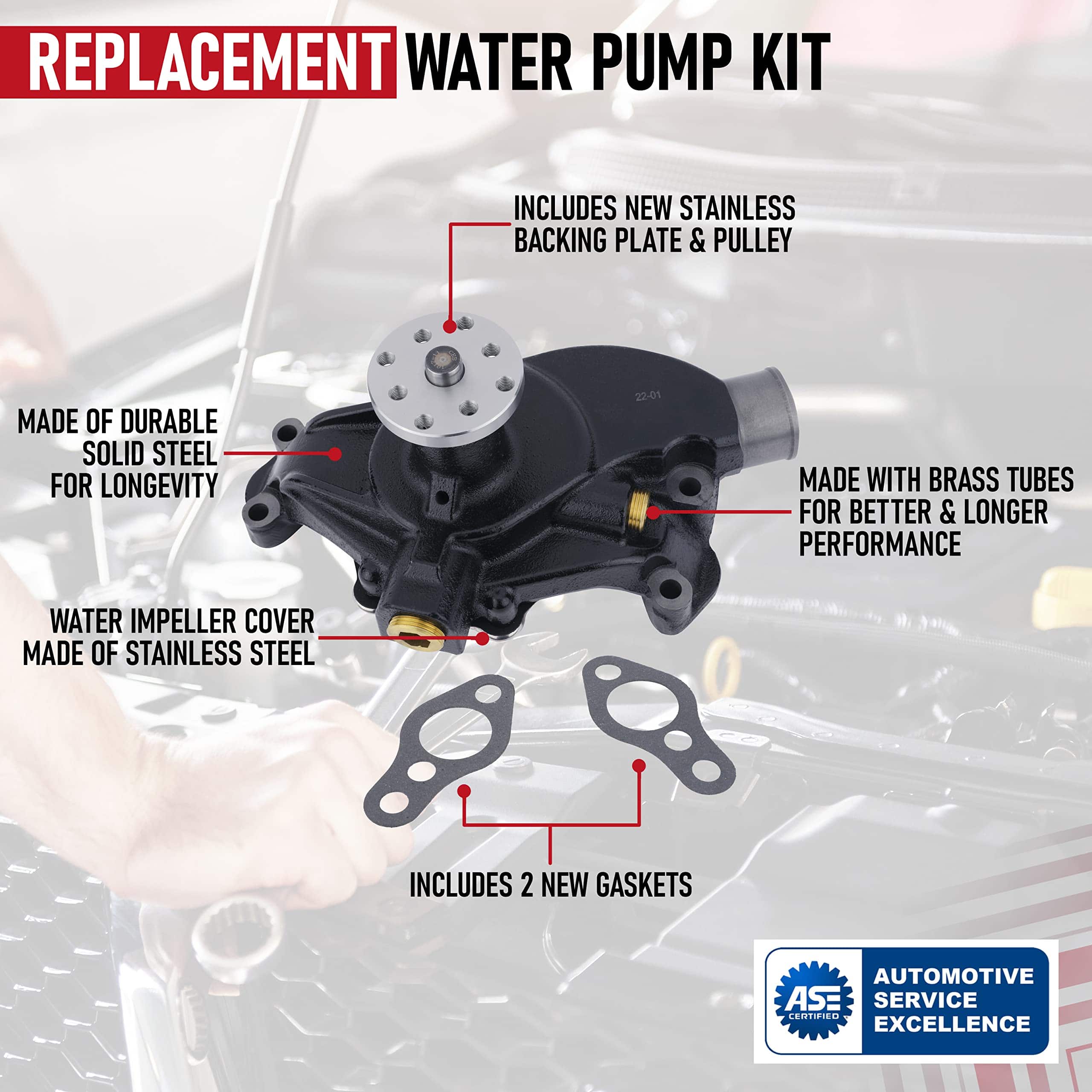 REPLACEMENT WATER PUMP KIT

INCLUDES NEW STAINLESS BACKING PLATE & PULLEY

22-01

MADE OF DURABLE SOLID STEEL FOR LONGEVITY

MADE WITH BRASS TUBES FOR BETTER & LONGER PERFORMANCE

WATER IMPELLER COVER MADE OF STAINLESS STEEL

INCLUDES 2 NEW GASKETS

ASE CERTIFIED

AUTOMOTIVE SERVICE EXCELLENCE