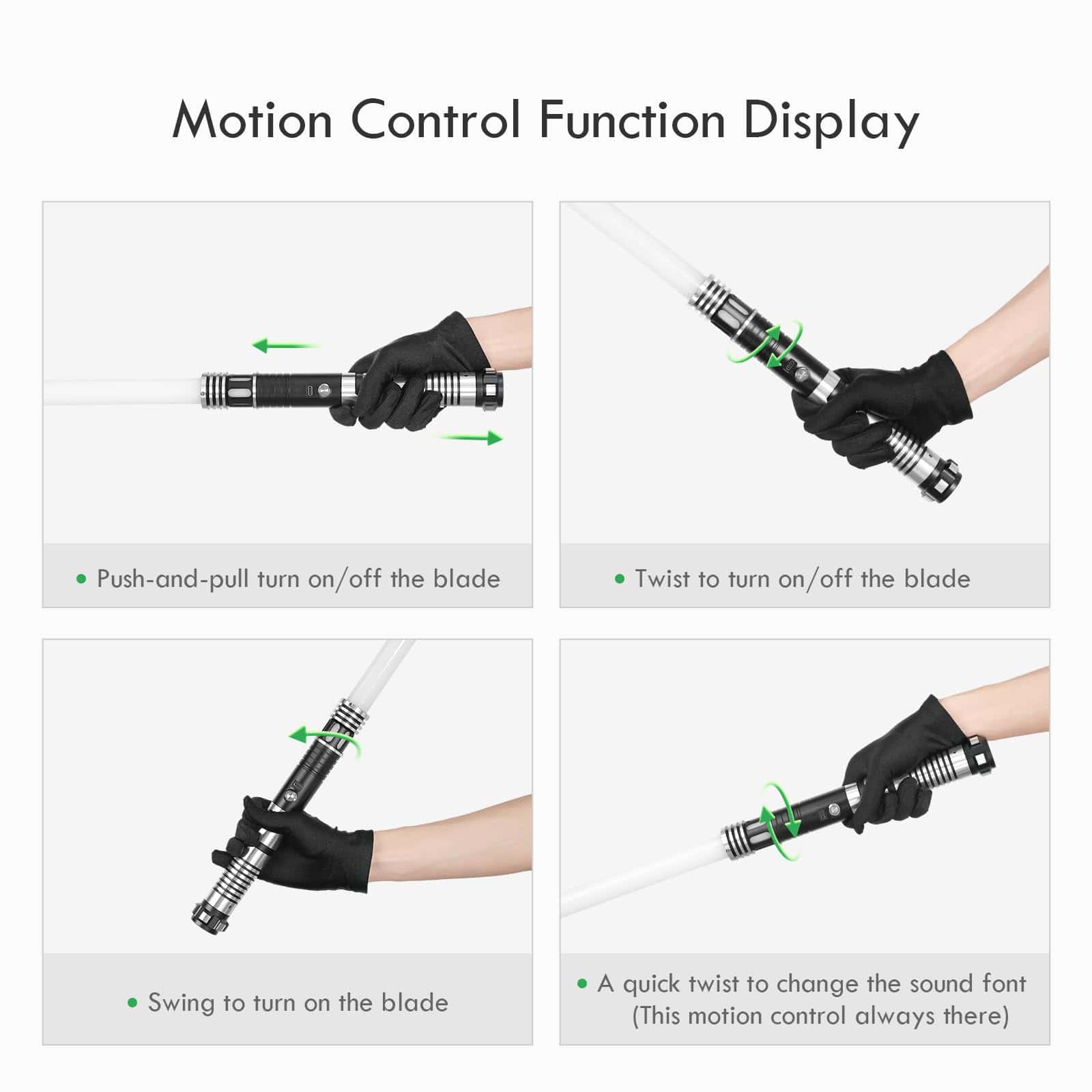 Motion Control Function Display

• Push-and-pull turn on/off the blade

• Twist to turn on/off the blade

• Swing to turn on the blade

• A quick twist to change the sound font (This motion control always there)