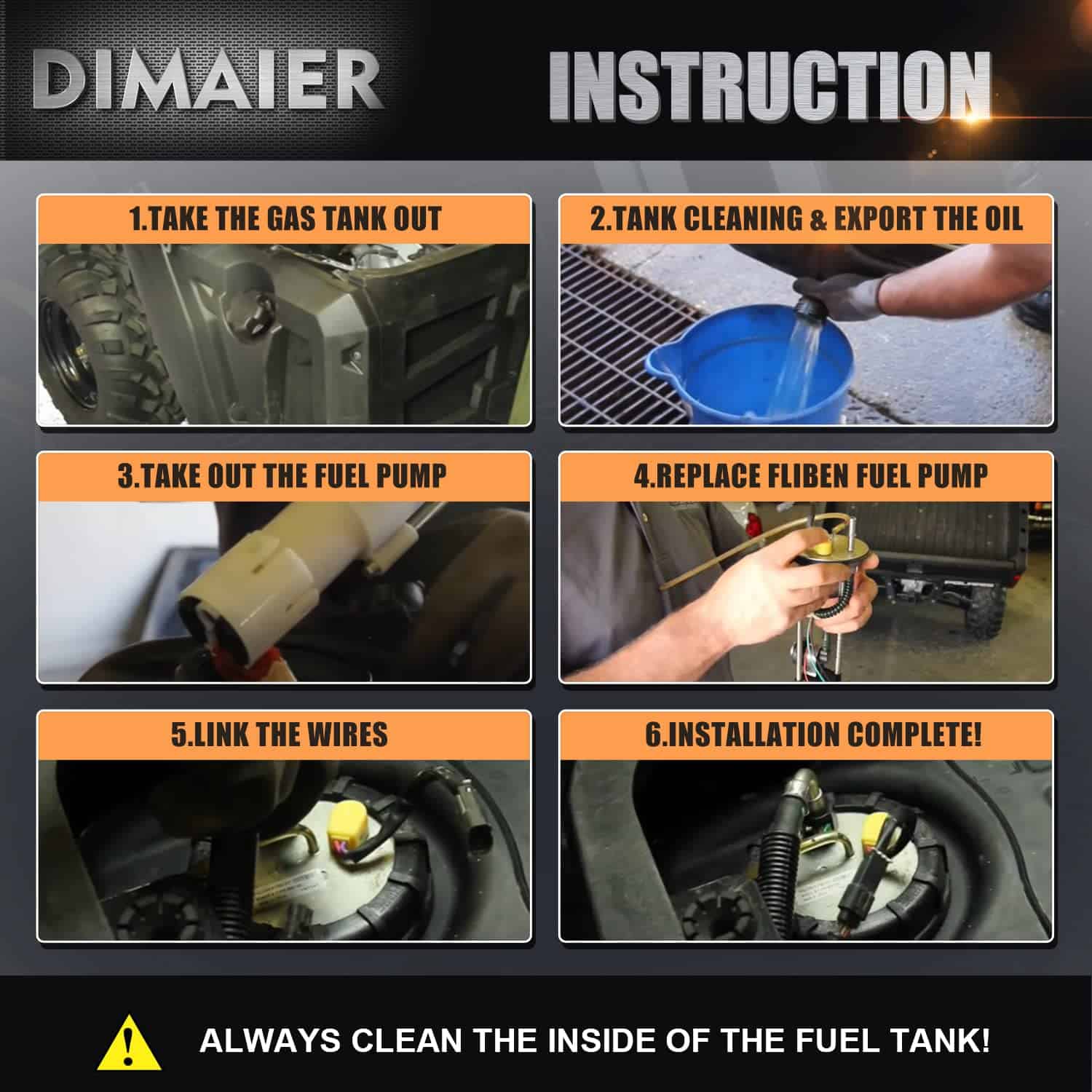 DIMAIER

INSTRUCTION

1.TAKE THE GAS TANK OUT

2.TANK CLEANING & EXPORT THE OIL

3.TAKE OUT THE FUEL PUMP

4.REPLACE FLIBEN FUEL PUMP

5.LINK THE WIRES

6.INSTALLATION COMPLETE!

ALWAYS CLEAN THE INSIDE OF THE FUEL TANK!