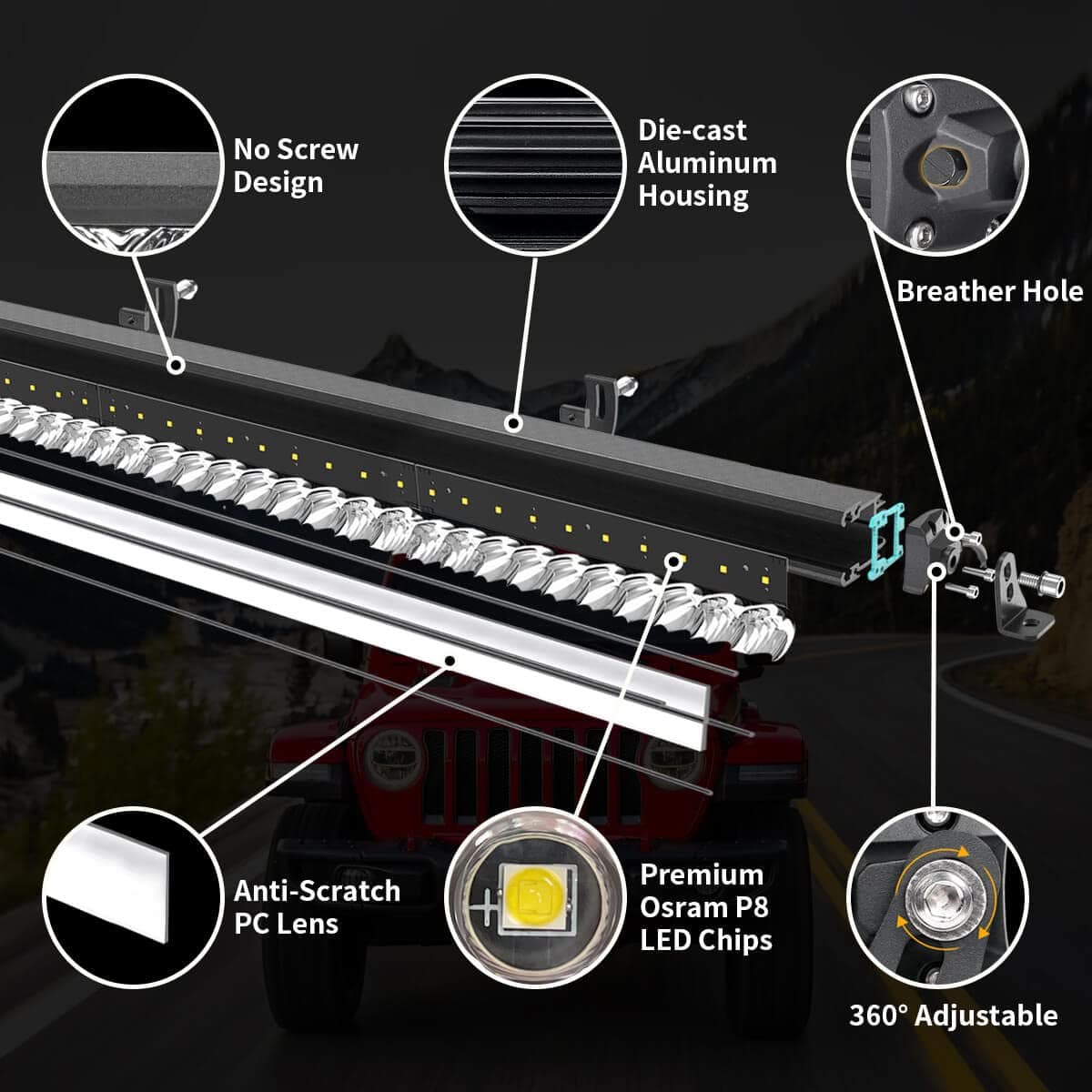 No Screw Design

Die-cast Aluminum Housing

Breather Hole

Anti-Scratch PC Lens

Premium Osram P8 LED Chips

360° Adjustable