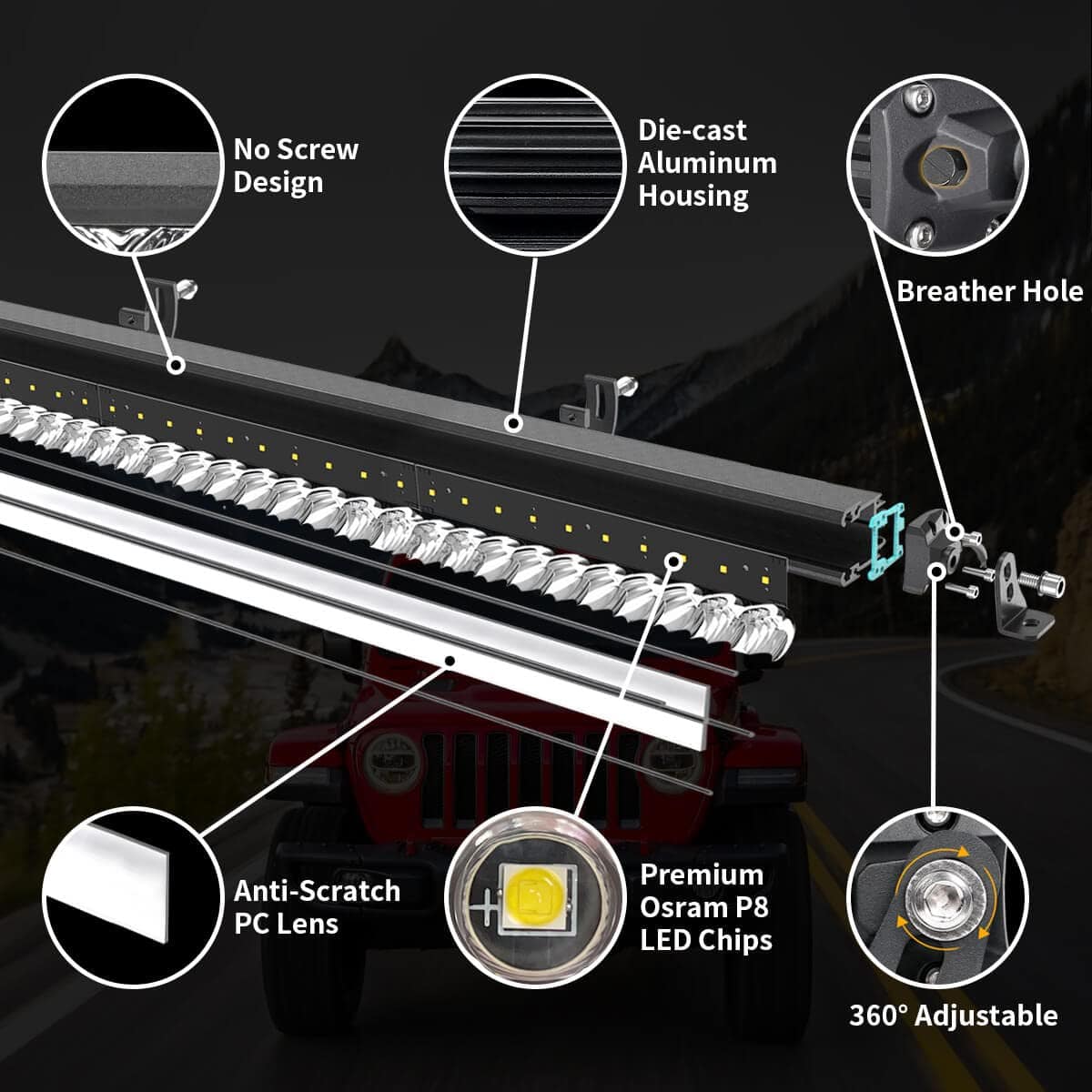 No Screw Design

Die-cast Aluminum Housing

Breather Hole

Anti-Scratch PC Lens

Premium Osram P8 LED Chips

360° Adjustable