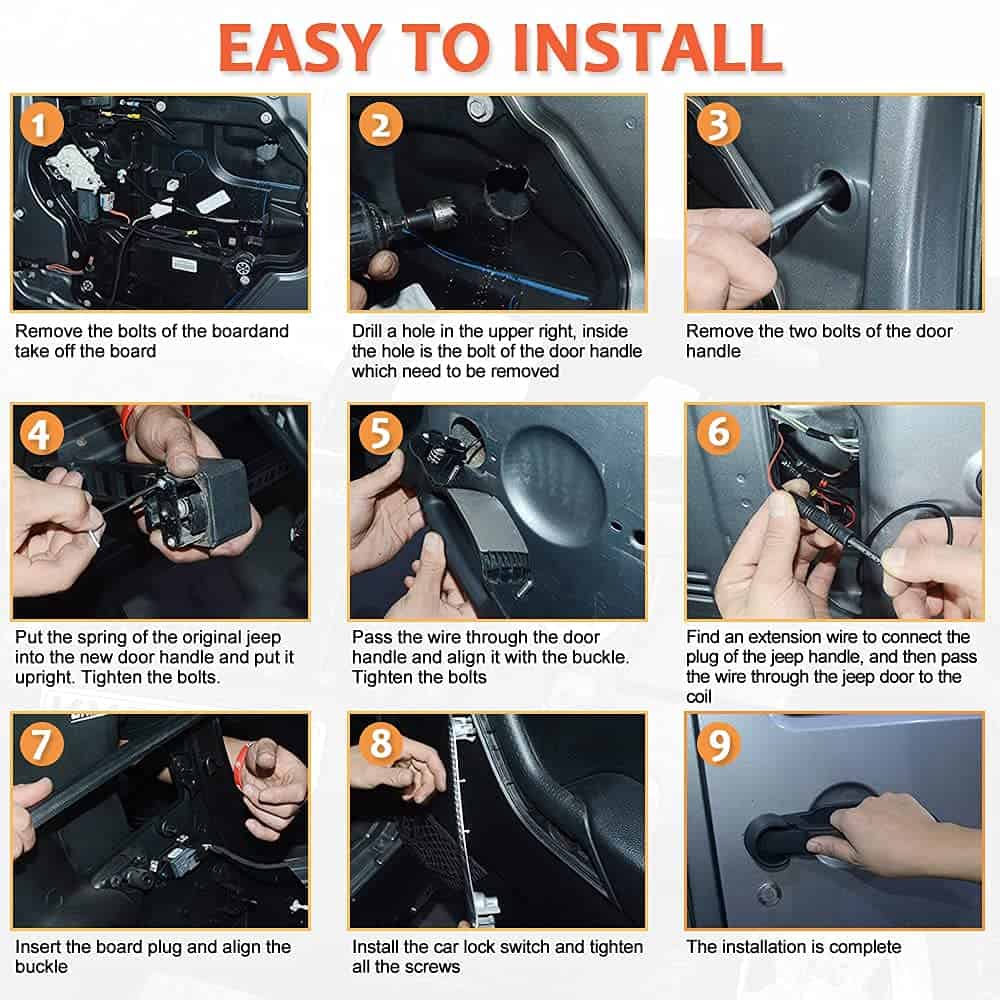 EASY TO INSTALL

1

Remove the bolts of the boardand take off the board

2

Drill a hole in the upper right, inside the hole is the bolt of the door handle which need to be removed

3

Remove the two bolts of the door handle

4

Put the spring of the original jeep into the new door handle and put it upright. Tighten the bolts.

5

Pass the wire through the door handle and align it with the buckle. Tighten the bolts

6

Find an extension wire to connect the plug of the jeep handle, and then pass the wire through the jeep door to the coil

7

Insert the board plug and align the buckle

8

Install the car lock switch and tighten all the screws

9

The installation is complete