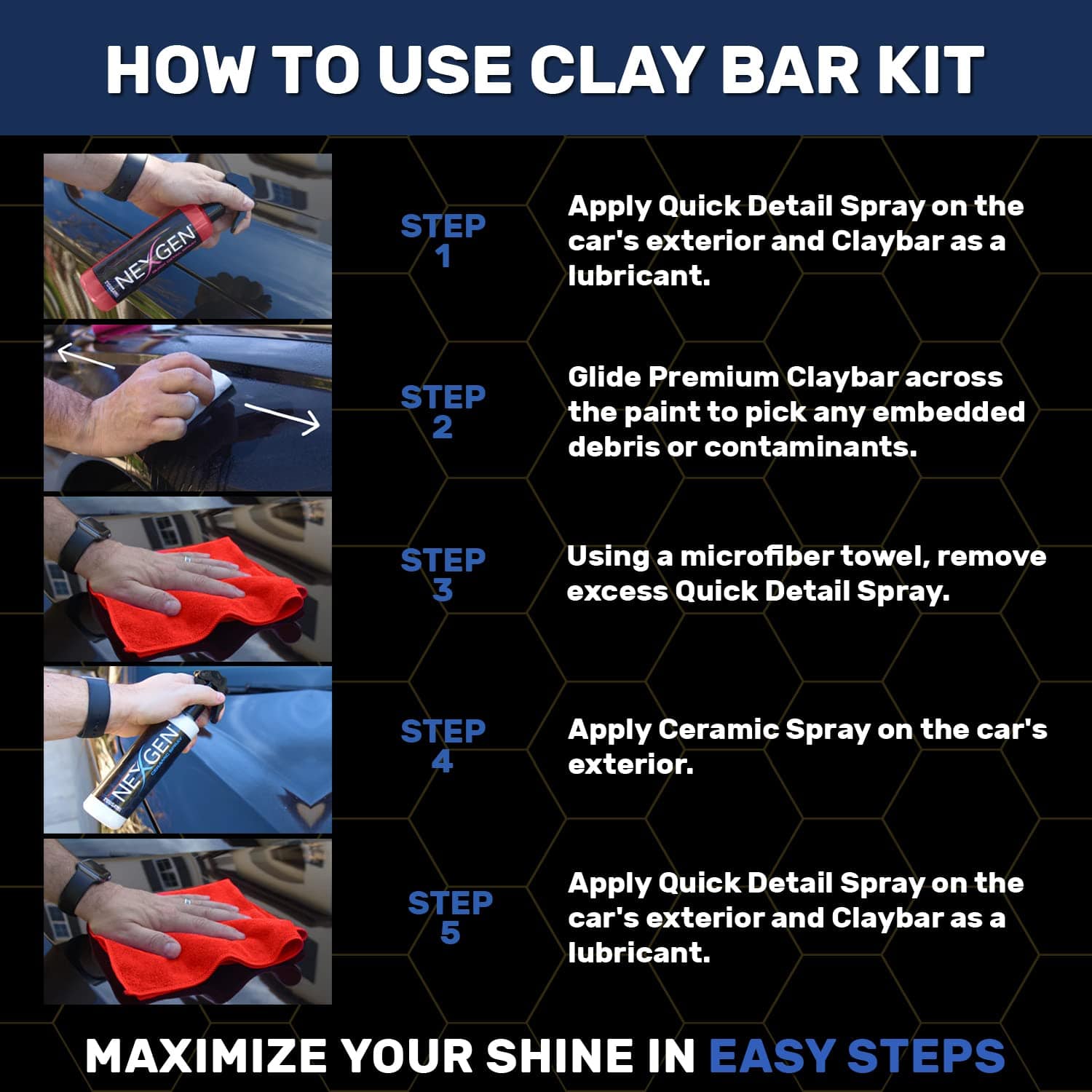 HOW TO USE CLAY BAR KIT

NEXGEN

STEP 1

Apply Quick Detail Spray on the car's exterior and Claybar as a lubricant.

STEP 2

Glide Premium Claybar across the paint to pick any embedded debris or contaminants.

STEP 3

Using a microfiber towel, remove excess Quick Detail Spray.

NEXGEN

STEP 4

Apply Ceramic Spray on the car's exterior.

STEP 5

Apply Quick Detail Spray on the car's exterior and Claybar as a lubricant.

MAXIMIZE YOUR SHINE IN EASY STEPS