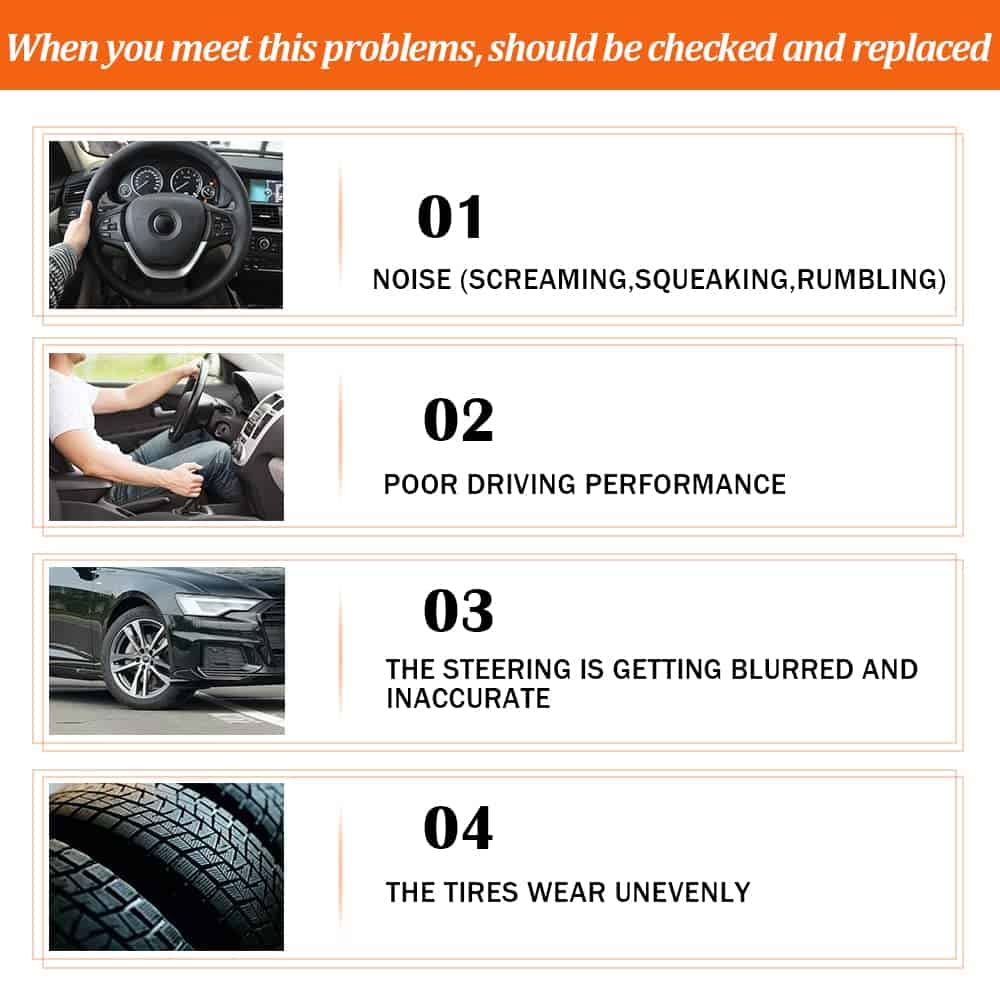 When you meet this problems, should be checked and replaced

01

NOISE (SCREAMING,SQUEAKING,RUMBLING)

02

POOR DRIVING PERFORMANCE

03

THE STEERING IS GETTING BLURRED AND INACCURATE

04

THE TIRES WEAR UNEVENLY