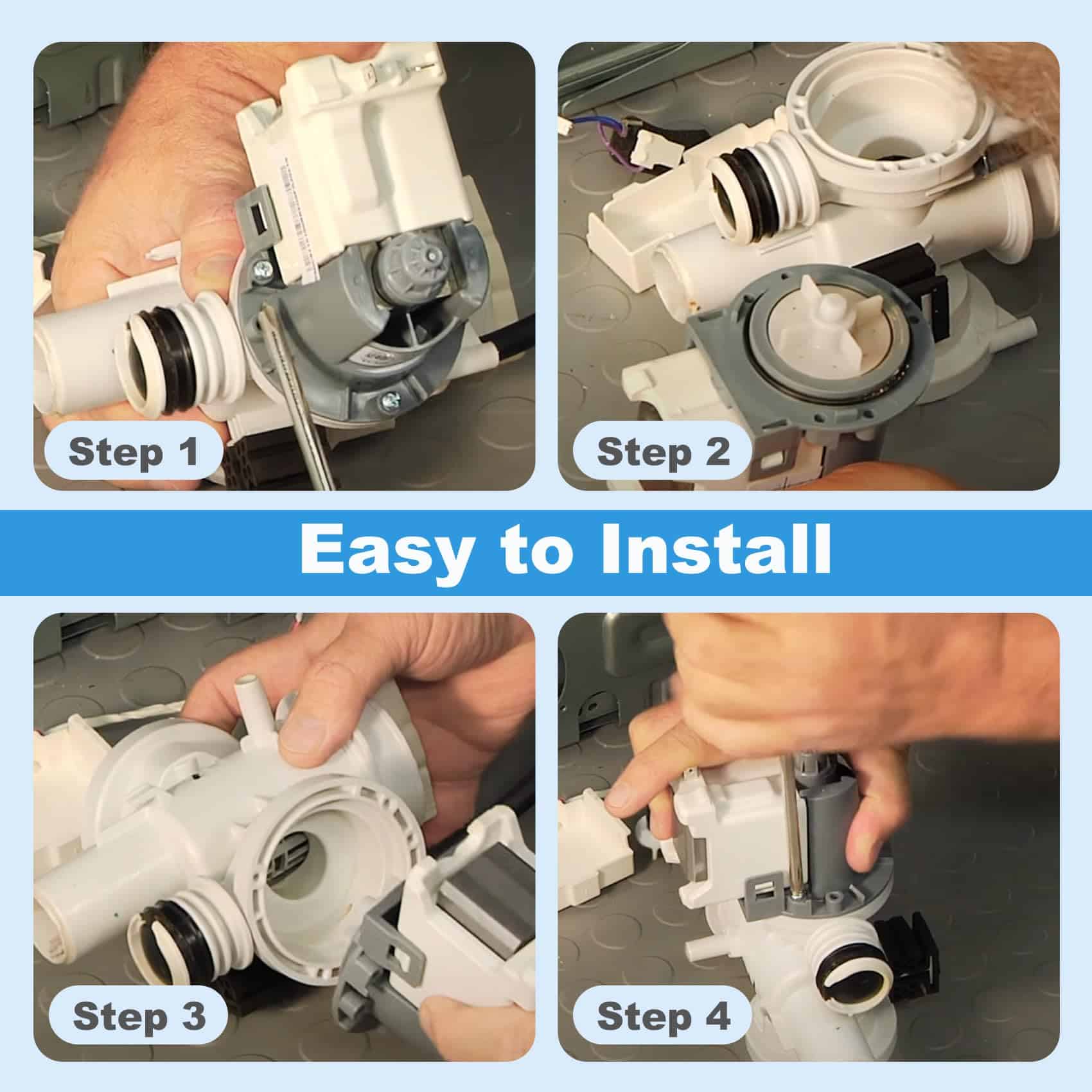 Step 1

Step 2

Easy to Install

Step 3

Step 4