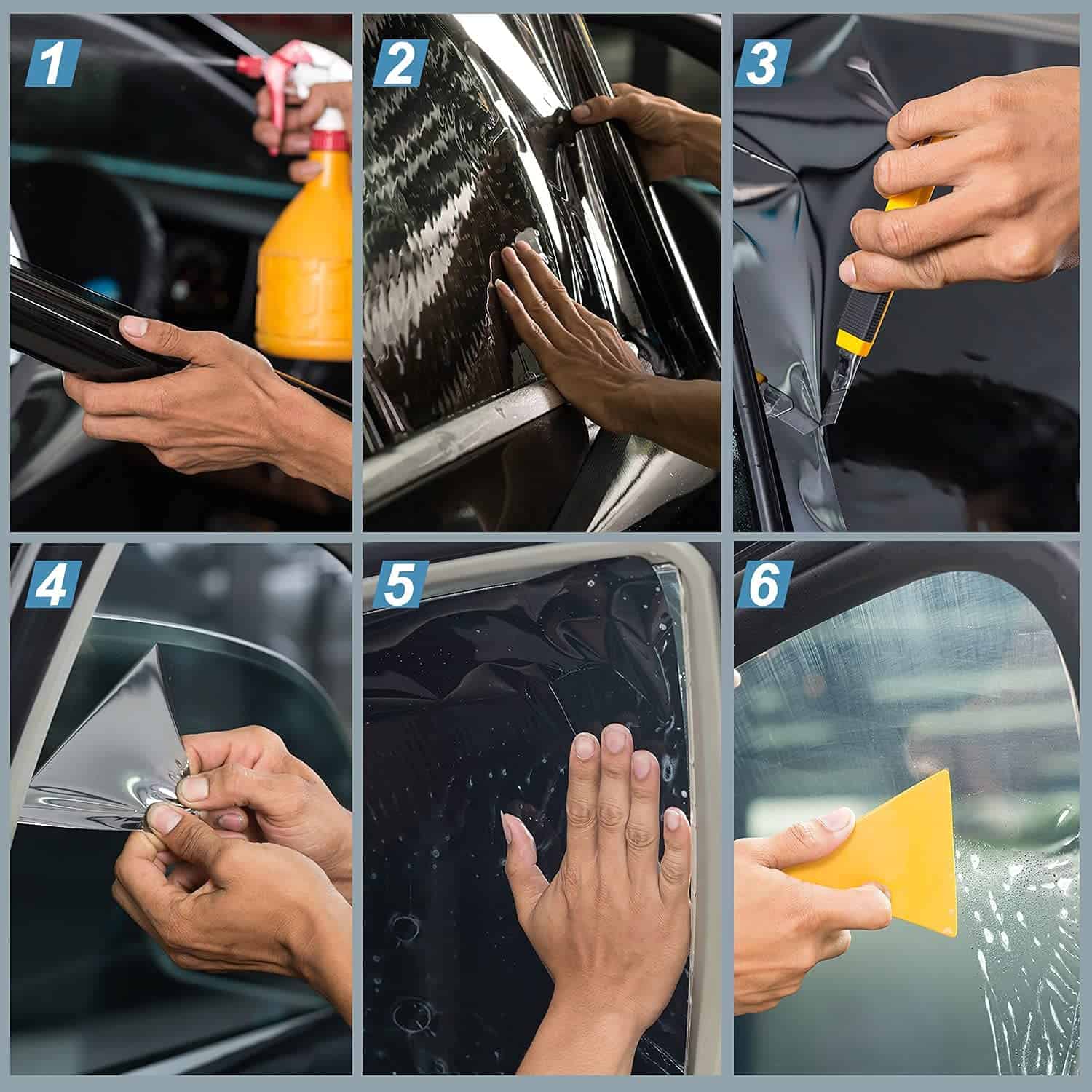 1

2

3

4

5

6