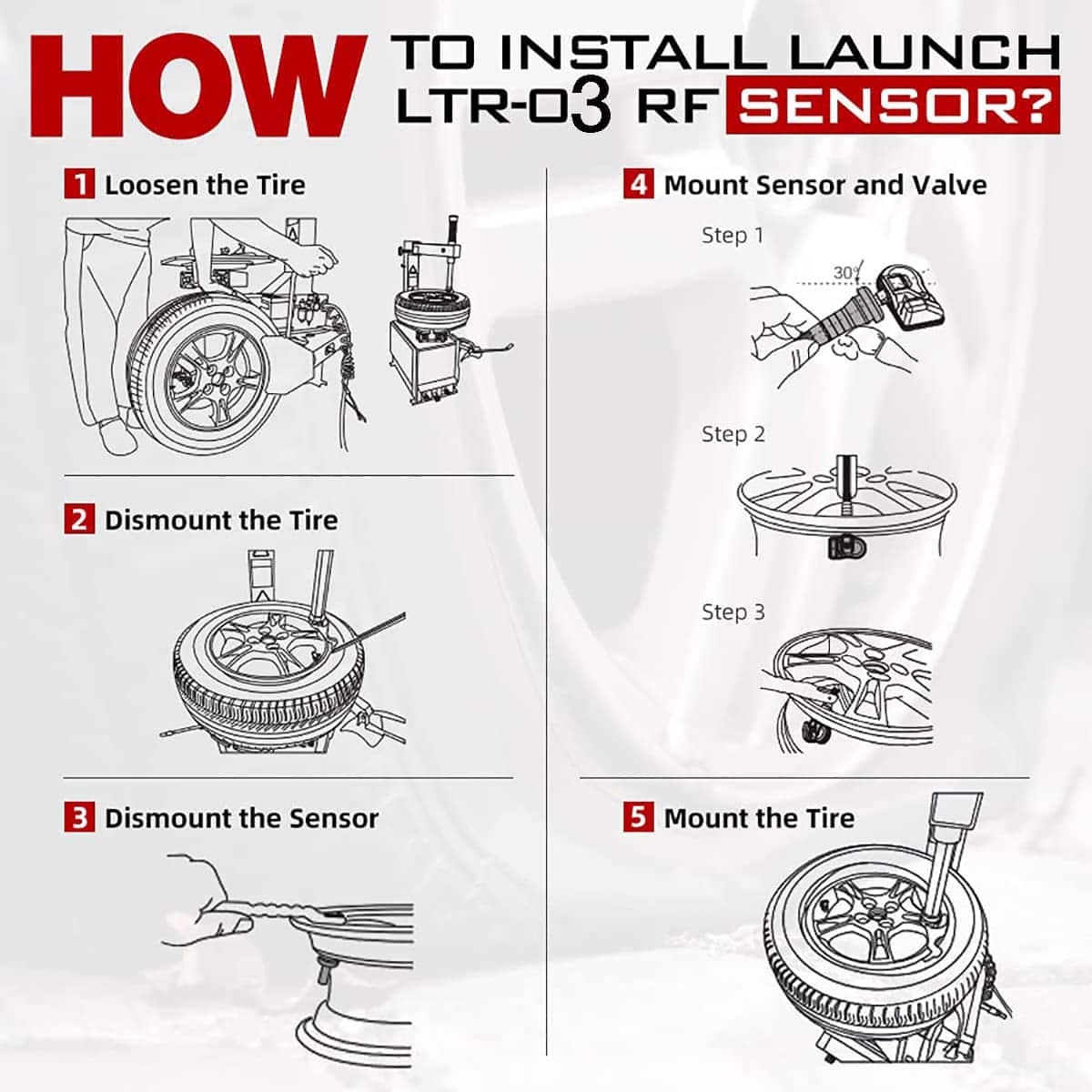 HOW TO INSTALL LAUNCH LTR-03 RF SENSOR?

1 Loosen the Tire

2 Dismount the Tire

3 Dismount the Sensor

4 Mount Sensor and Valve

Step 1

30°

Step 2

Step 3

5 Mount the Tire