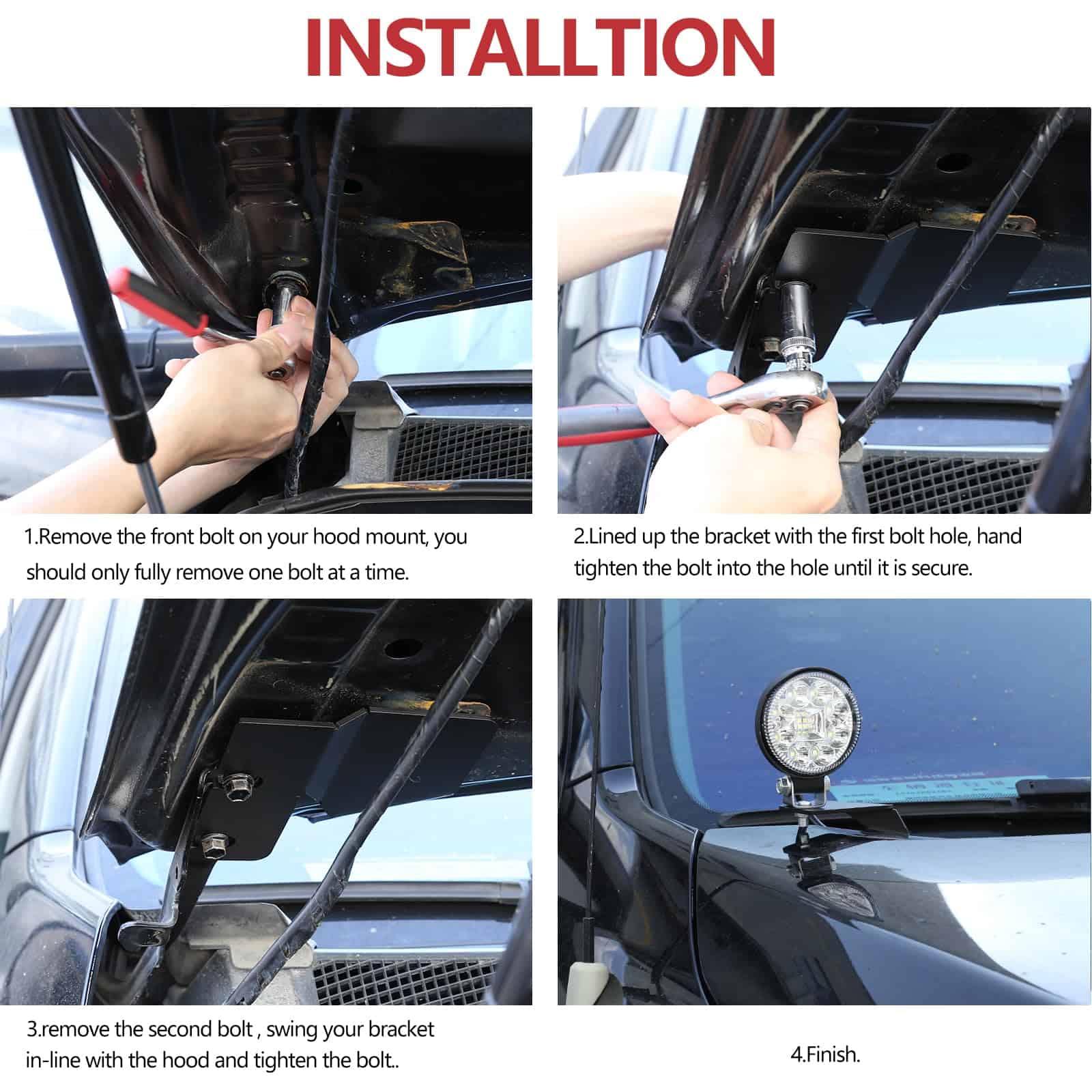 INSTALLTION

1.Remove the front bolt on your hood mount, you should only fully remove one bolt at a time.

2.Lined up the bracket with the first bolt hole, hand tighten the bolt into the hole until it is secure.

3.remove the second bolt , swing your bracket in-line with the hood and tighten the bolt..

4.Finish.