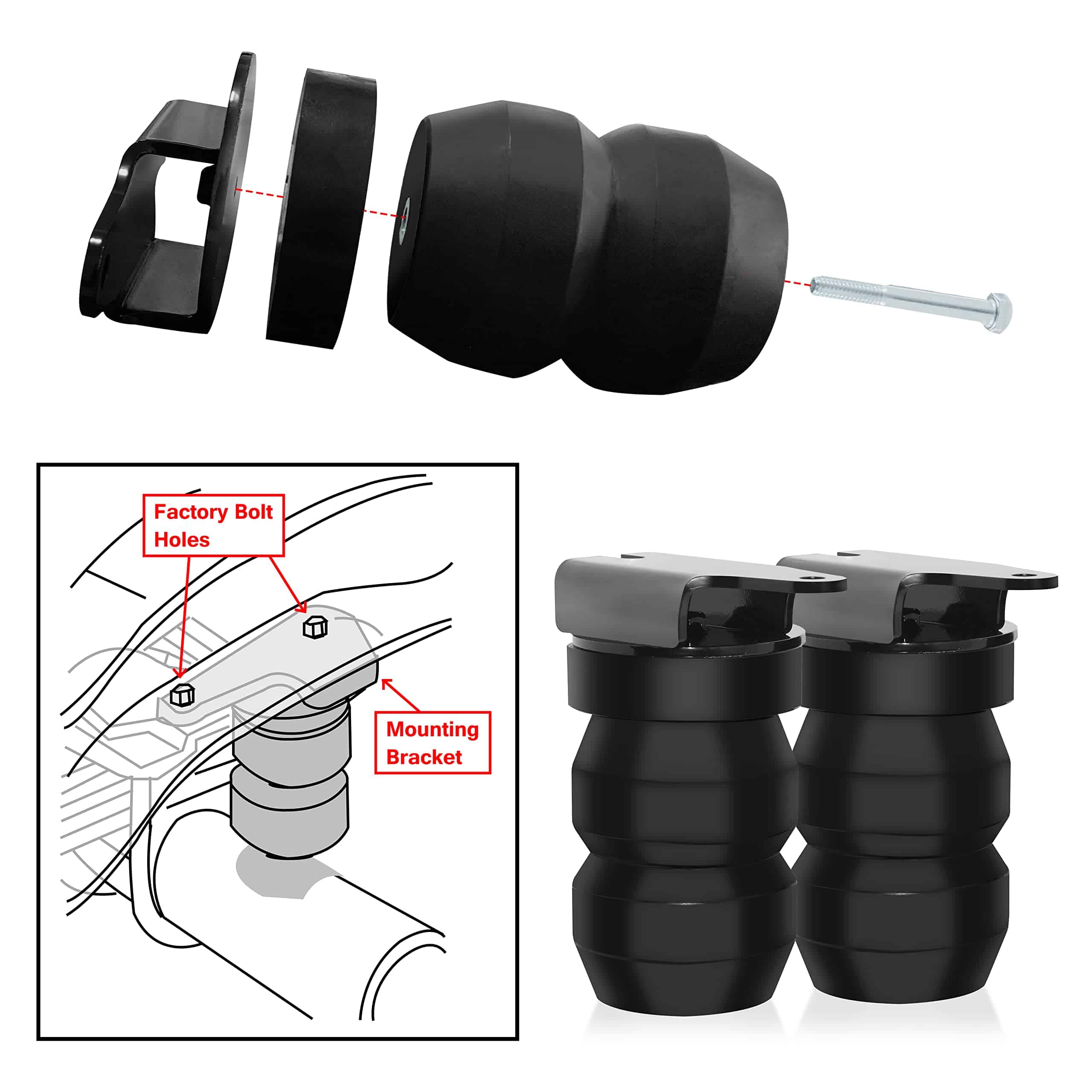 Factory Bolt Holes

Mounting Bracket