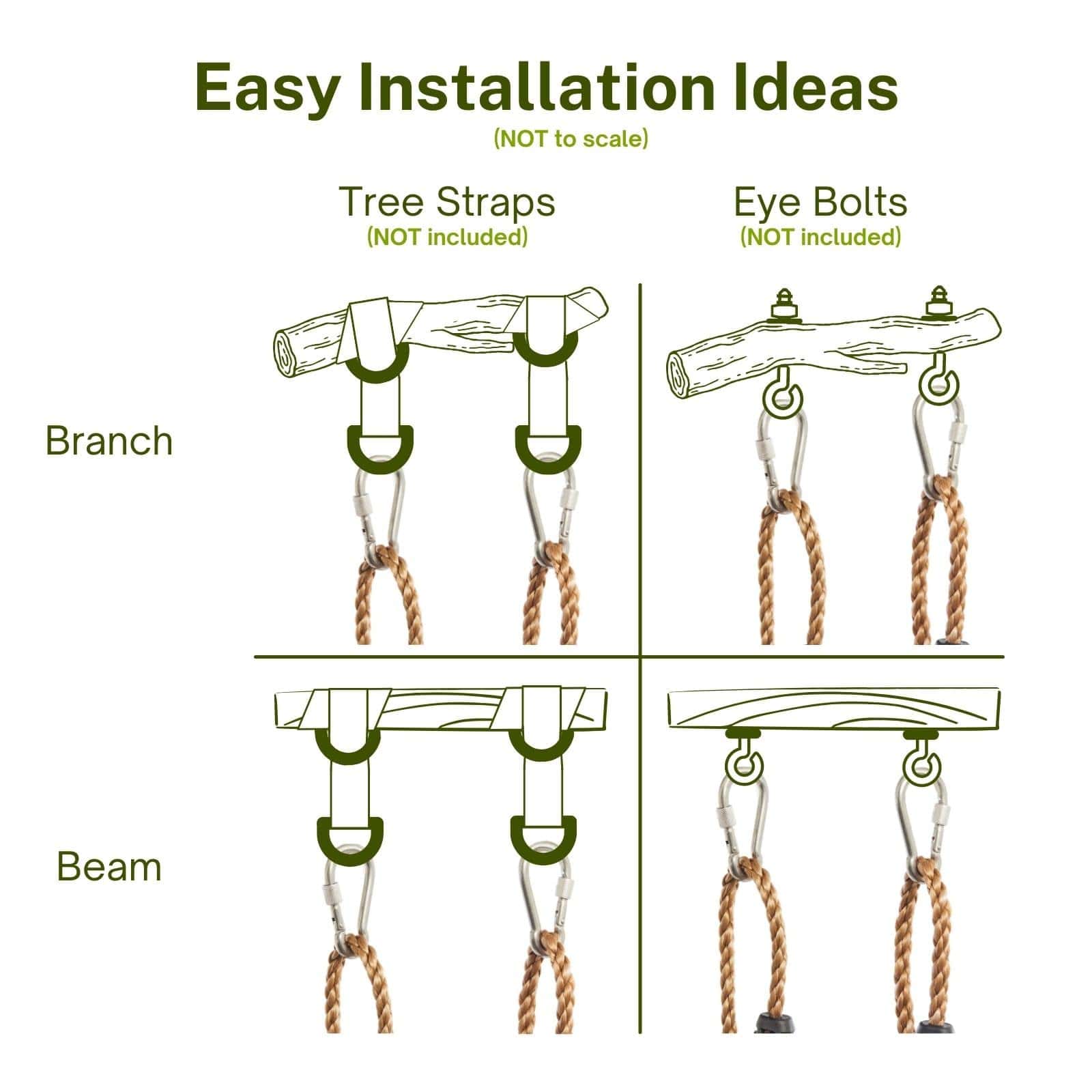 Easy Installation Ideas
(NOT to scale)

Tree Straps
(NOT included)

Eye Bolts
(NOT included)

Branch

Beam