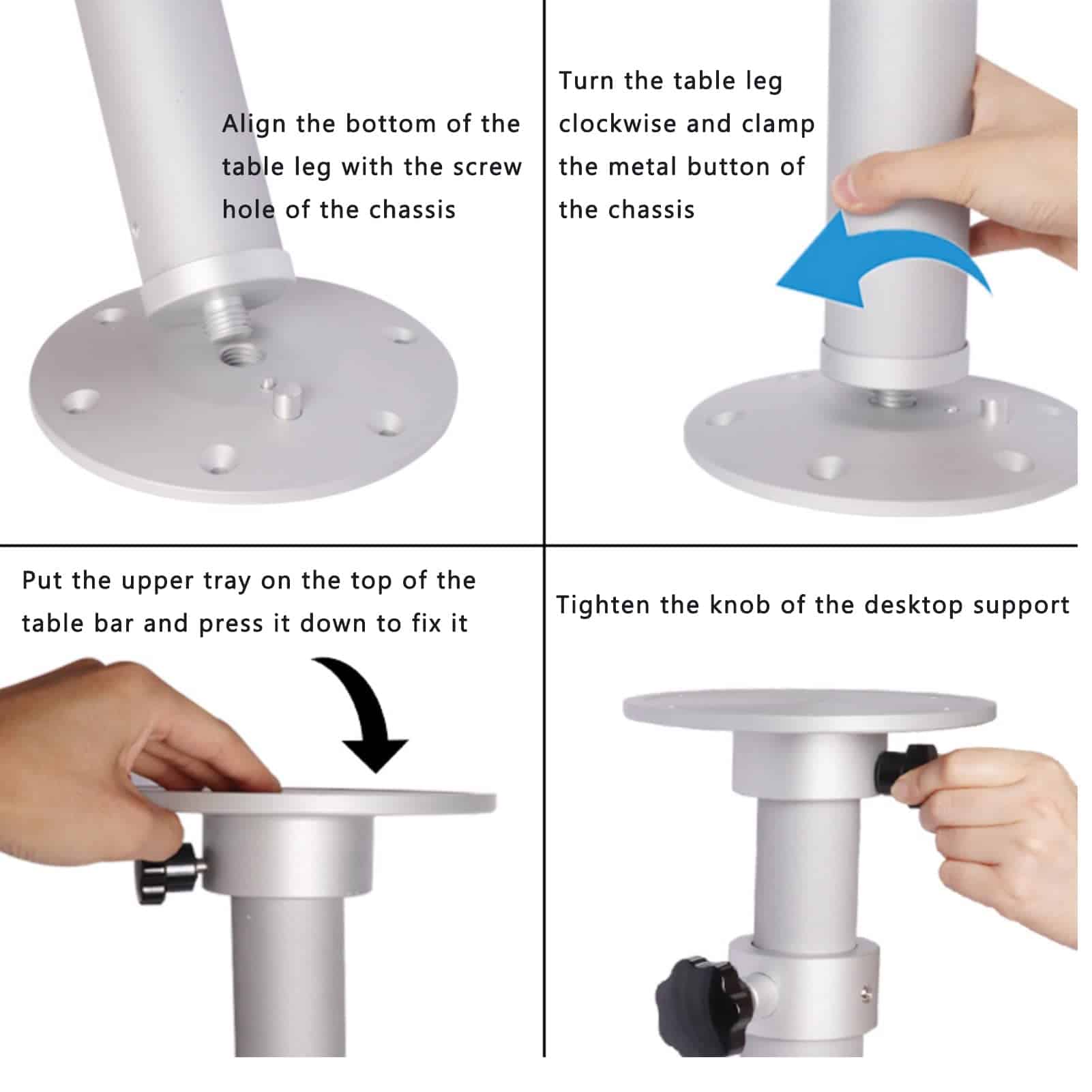 Align the bottom of the table leg with the screw hole of the chassis

Turn the table leg clockwise and clamp the metal button of the chassis

Put the upper tray on the top of the table bar and press it down to fix it

Tighten the knob of the desktop support