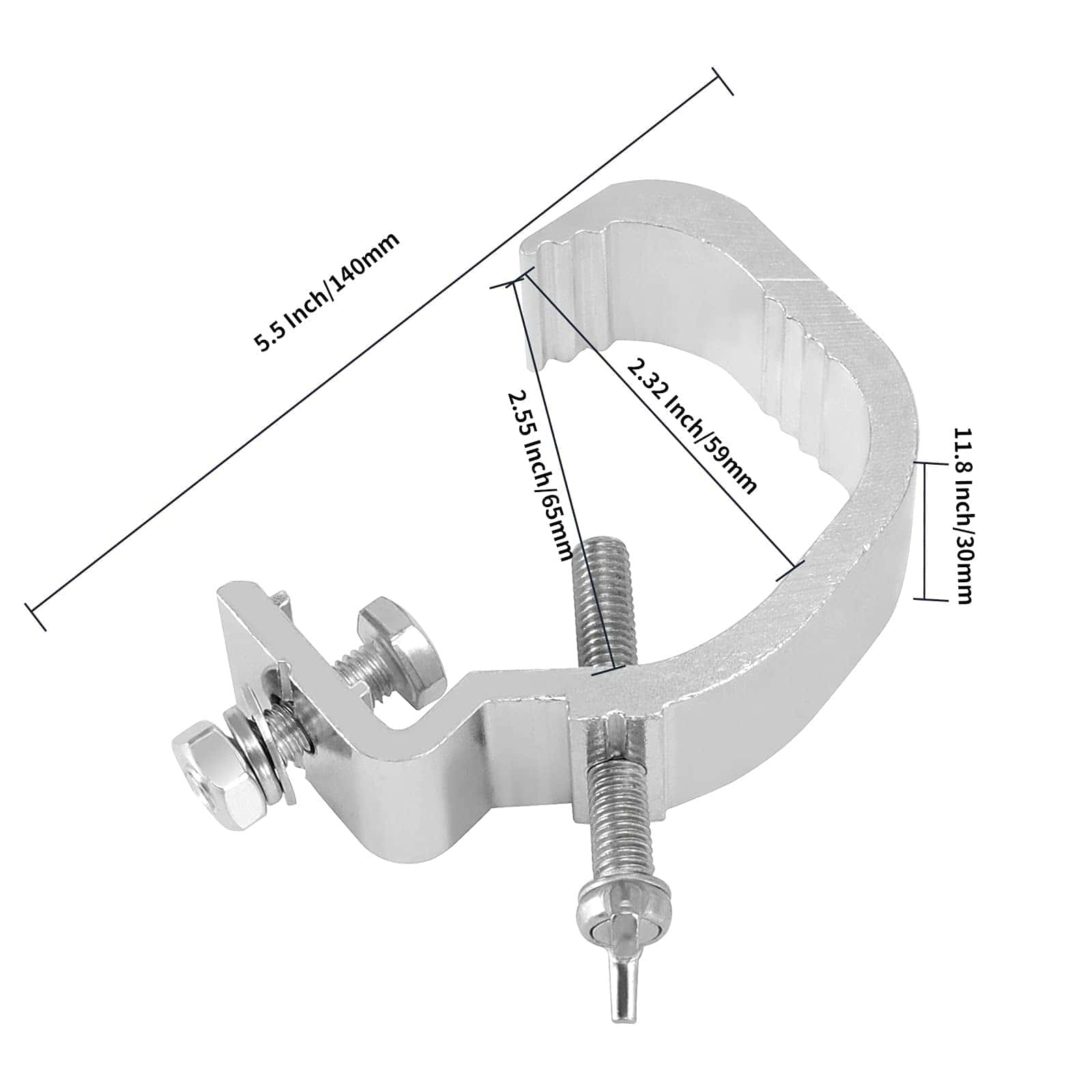 5.5 Inch/140mm

2.55 Inch/65mm

2.32 Inch/59mm

11.8 Inch/30mm