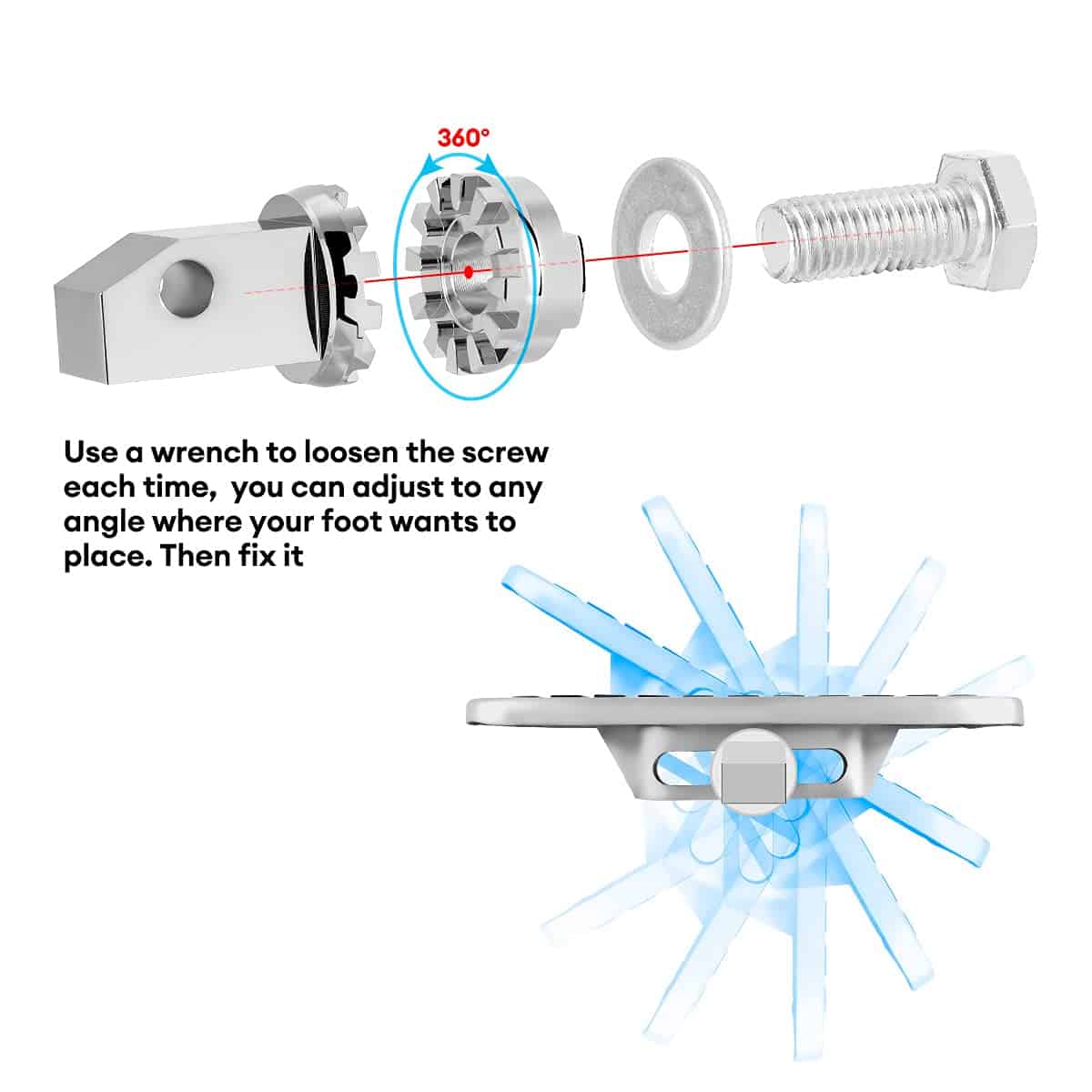 360°

Use a wrench to loosen the screw each time,  you can adjust to any angle where your foot wants to place. Then fix it