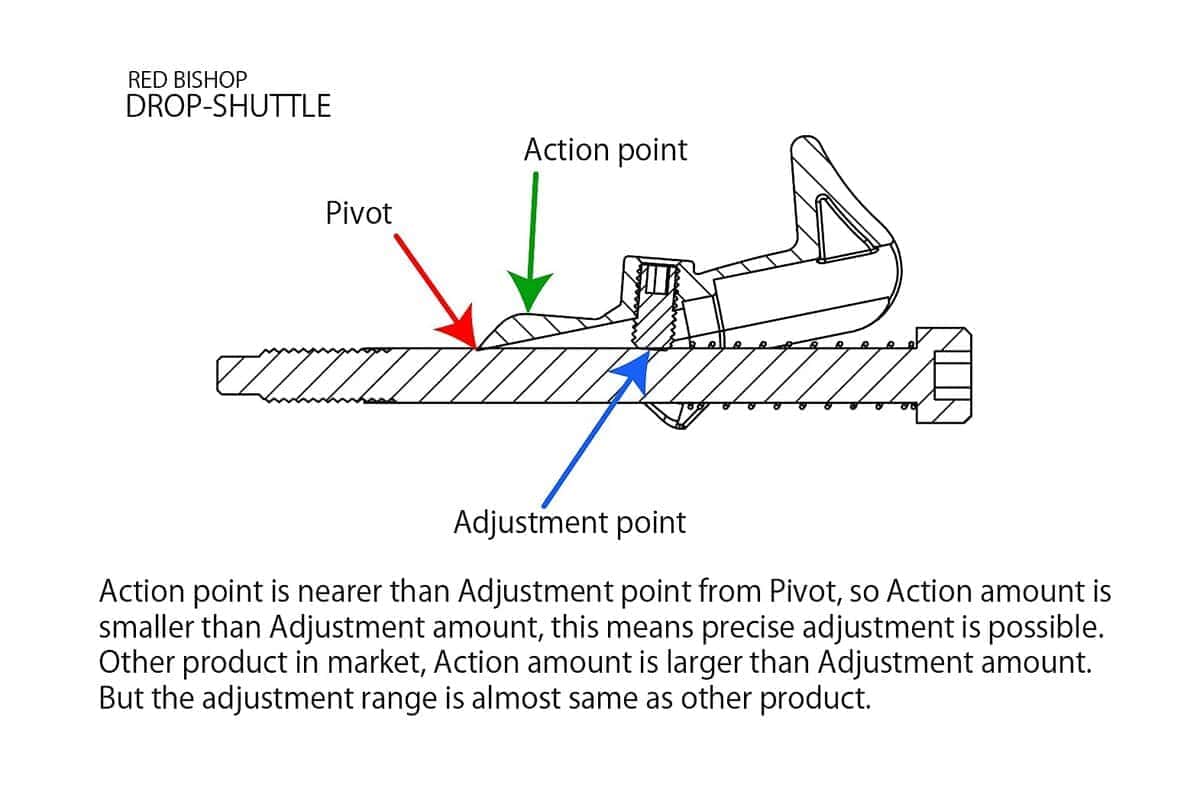 RED BISHOP
DROP-SHUTTLE

Action point

Pivot

Adjustment point

Action point is nearer than Adjustment point from Pivot, so Action amount is smaller than Adjustment amount, this means precise adjustment is possible. Other product in market, Action amount is larger than Adjustment amount. But the adjustment range is almost same as other product.