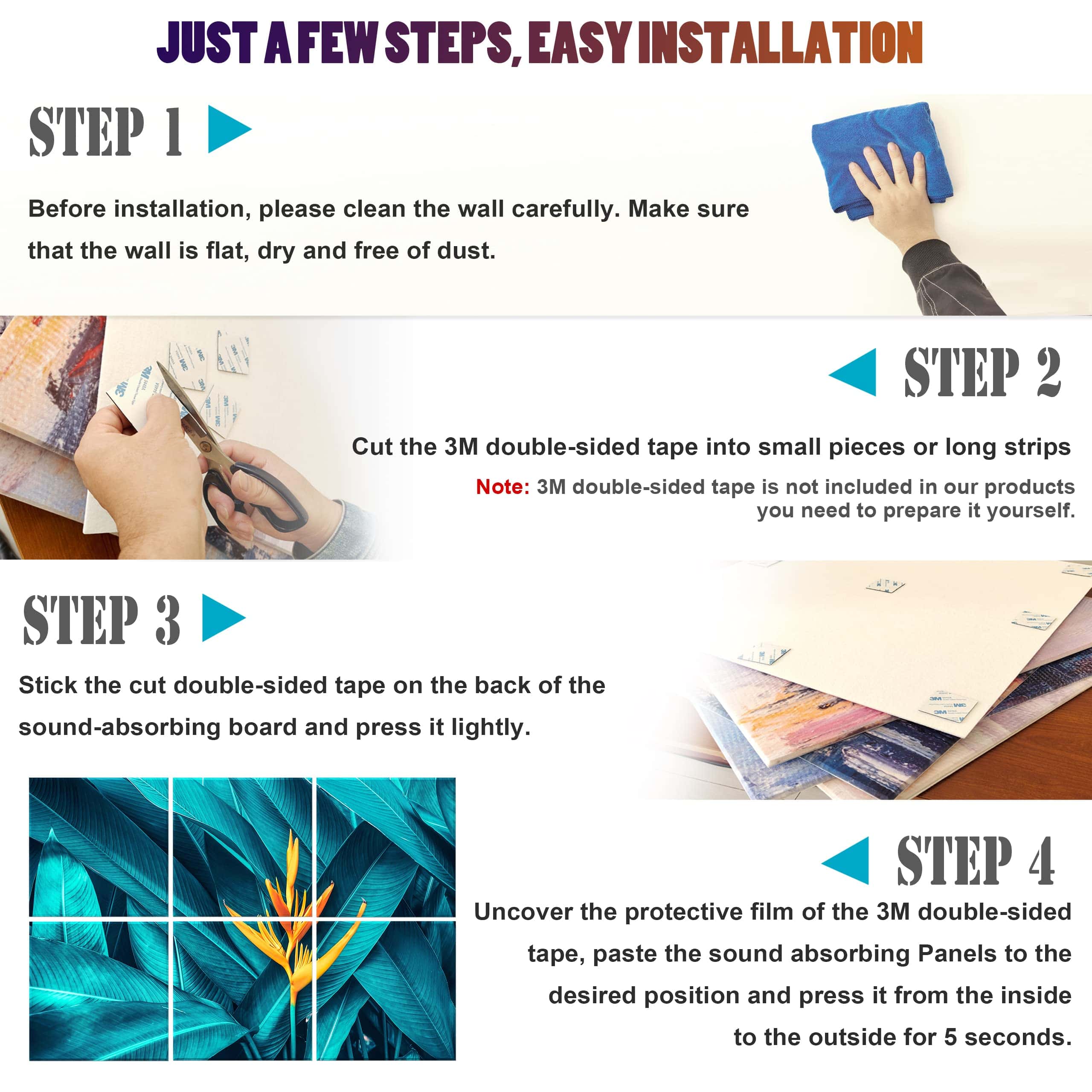 JUST A FEW STEPS, EASY INSTALLATION

STEP 1

Before installation, please clean the wall carefully. Make sure that the wall is flat, dry and free of dust.

STEP 2

Cut the 3M double-sided tape into small pieces or long strips

Note: 3M double-sided tape is not included in our products you need to prepare it yourself.

STEP 3

Stick the cut double-sided tape on the back of the sound-absorbing board and press it lightly.

STEP 4

Uncover the protective film of the 3M double-sided tape, paste the sound absorbing Panels to the desired position and press it from the inside to the outside for 5 seconds.