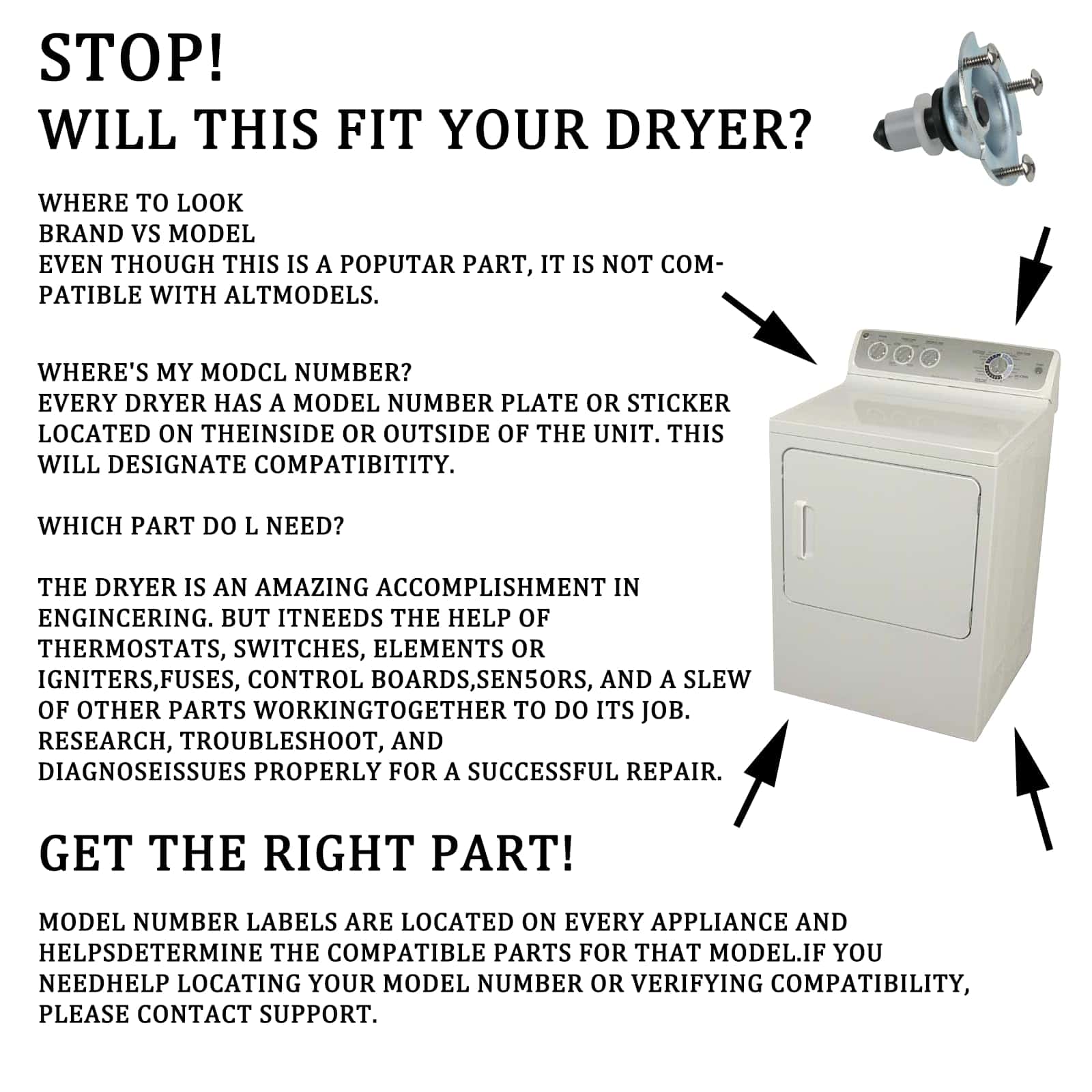 STOP!
WILL THIS FIT YOUR DRYER?

WHERE TO LOOK
BRAND VS MODEL
EVEN THOUGH THIS IS A POPUTAR PART, IT IS NOT COMPATIBLE WITH ALTMODELS.

WHERE'S MY MODCL NUMBER?
EVERY DRYER HAS A MODEL NUMBER PLATE OR STICKER LOCATED ON THEINSIDE OR OUTSIDE OF THE UNIT. THIS WILL DESIGNATE COMPATIBITITY.

WHICH PART DO L NEED?

THE DRYER IS AN AMAZING ACCOMPLISHMENT IN ENGINCERING. BUT ITNEEDS THE HELP OF THERMOSTATS, SWITCHES, ELEMENTS OR IGNITERS,FUSES, CONTROL BOARDS,SEN5ORS, AND A SLEW OF OTHER PARTS WORKINGTOGETHER TO DO ITS JOB. RESEARCH, TROUBLESHOOT, AND DIAGNOSEISSUES PROPERLY FOR A SUCCESSFUL REPAIR.

GET THE RIGHT PART!

MODEL NUMBER LABELS ARE LOCATED ON EVERY APPLIANCE AND HELPSDETERMINE THE COMPATIBLE PARTS FOR THAT MODEL.IF YOU NEEDHELP LOCATING YOUR MODEL NUMBER OR VERIFYING COMPATIBILITY, PLEASE CONTACT SUPPORT.