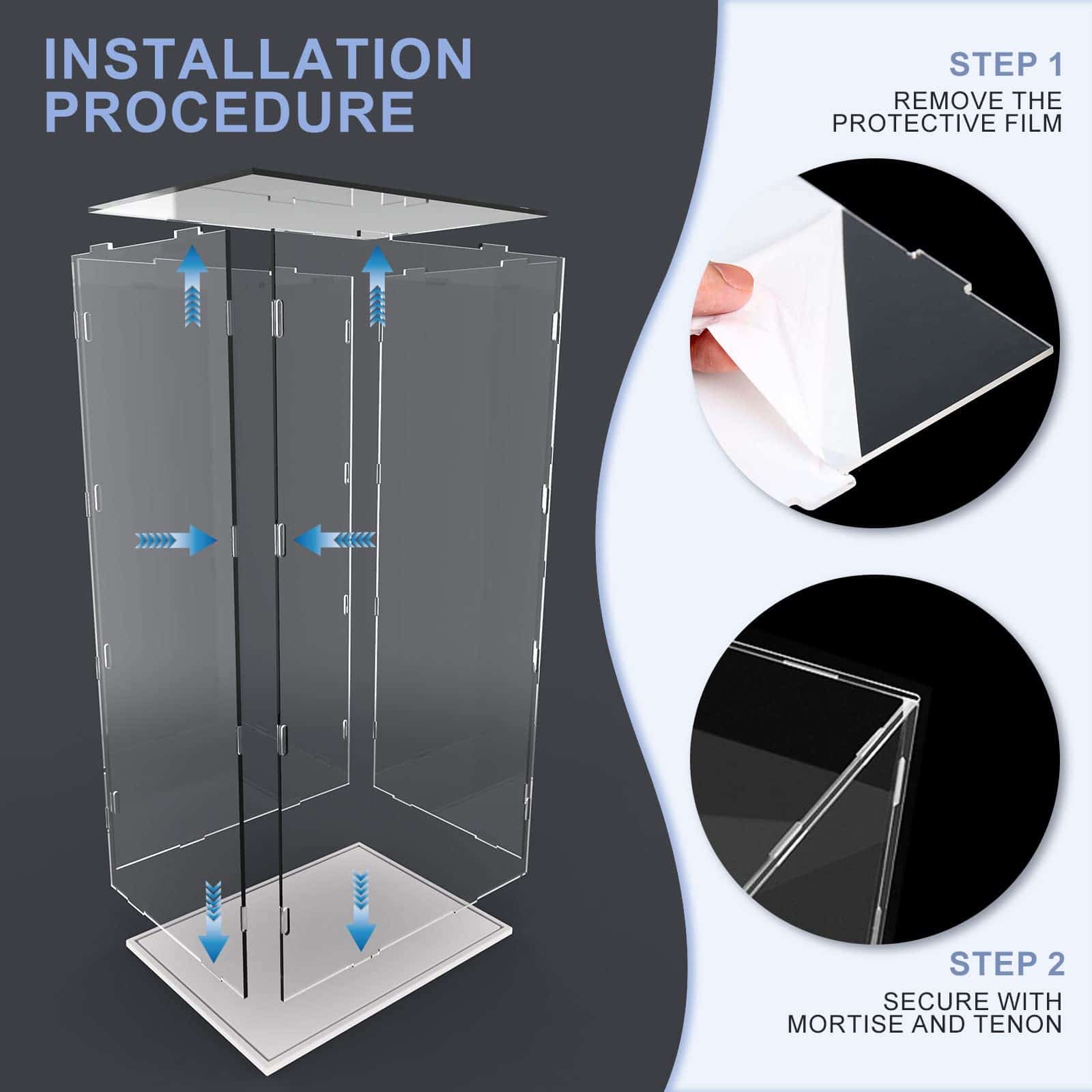 INSTALLATION PROCEDURE

STEP 1
REMOVE THE PROTECTIVE FILM

STEP 2
SECURE WITH MORTISE AND TENON