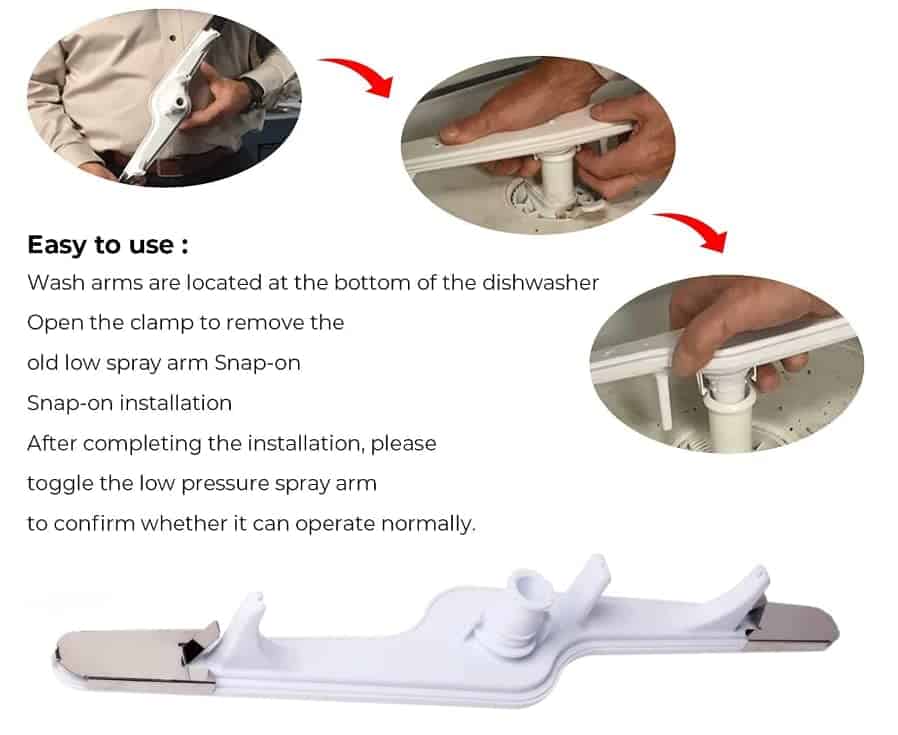 Easy to use :

Wash arms are located at the bottom of the dishwasher

Open the clamp to remove the

old low spray arm Snap-on

Snap-on installation

After completing the installation, please

toggle the low pressure spray arm

to confirm whether it can operate normally.