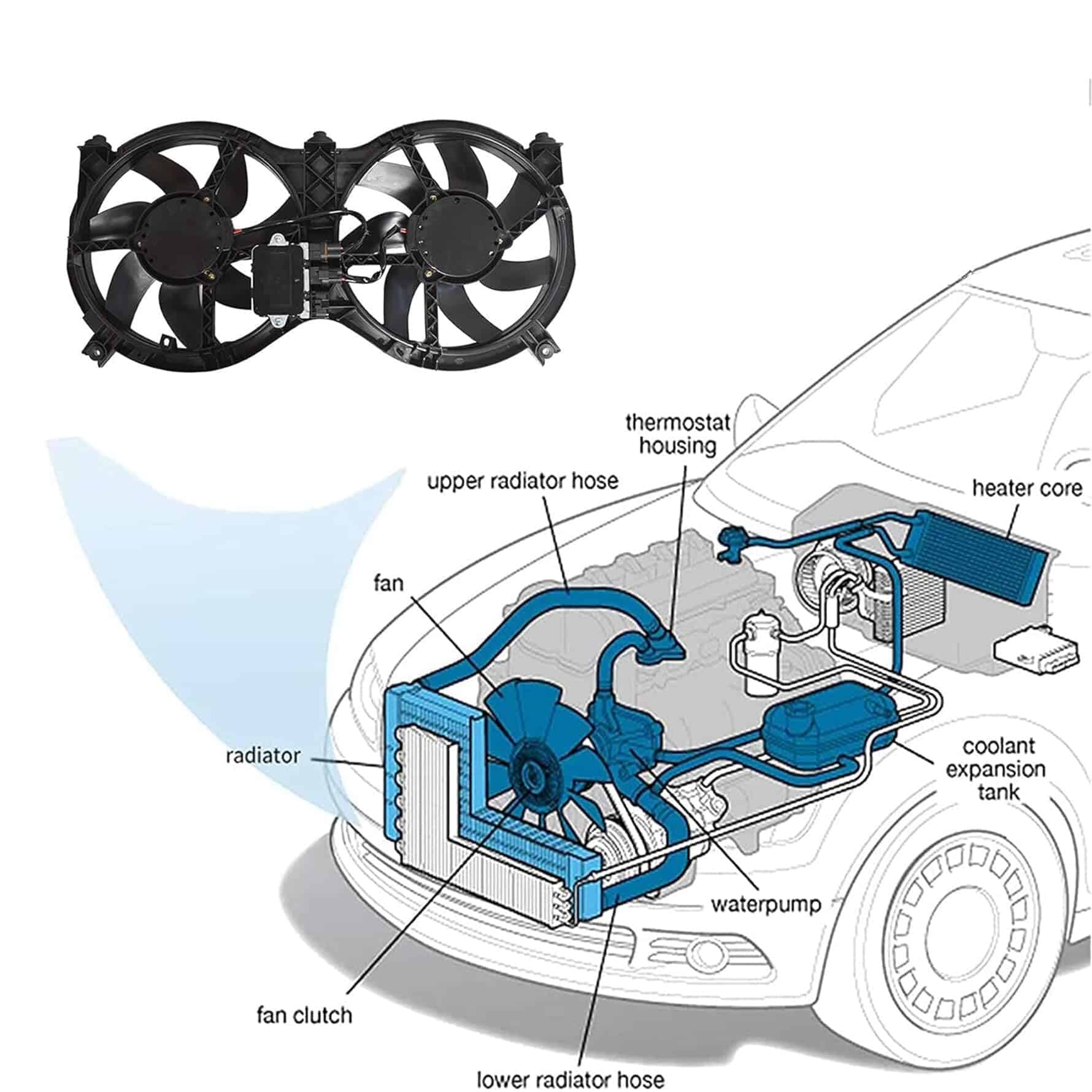 thermostat housing

upper radiator hose

heater core

fan

radiator

coolant expansion tank

waterpump

fan clutch

lower radiator hose