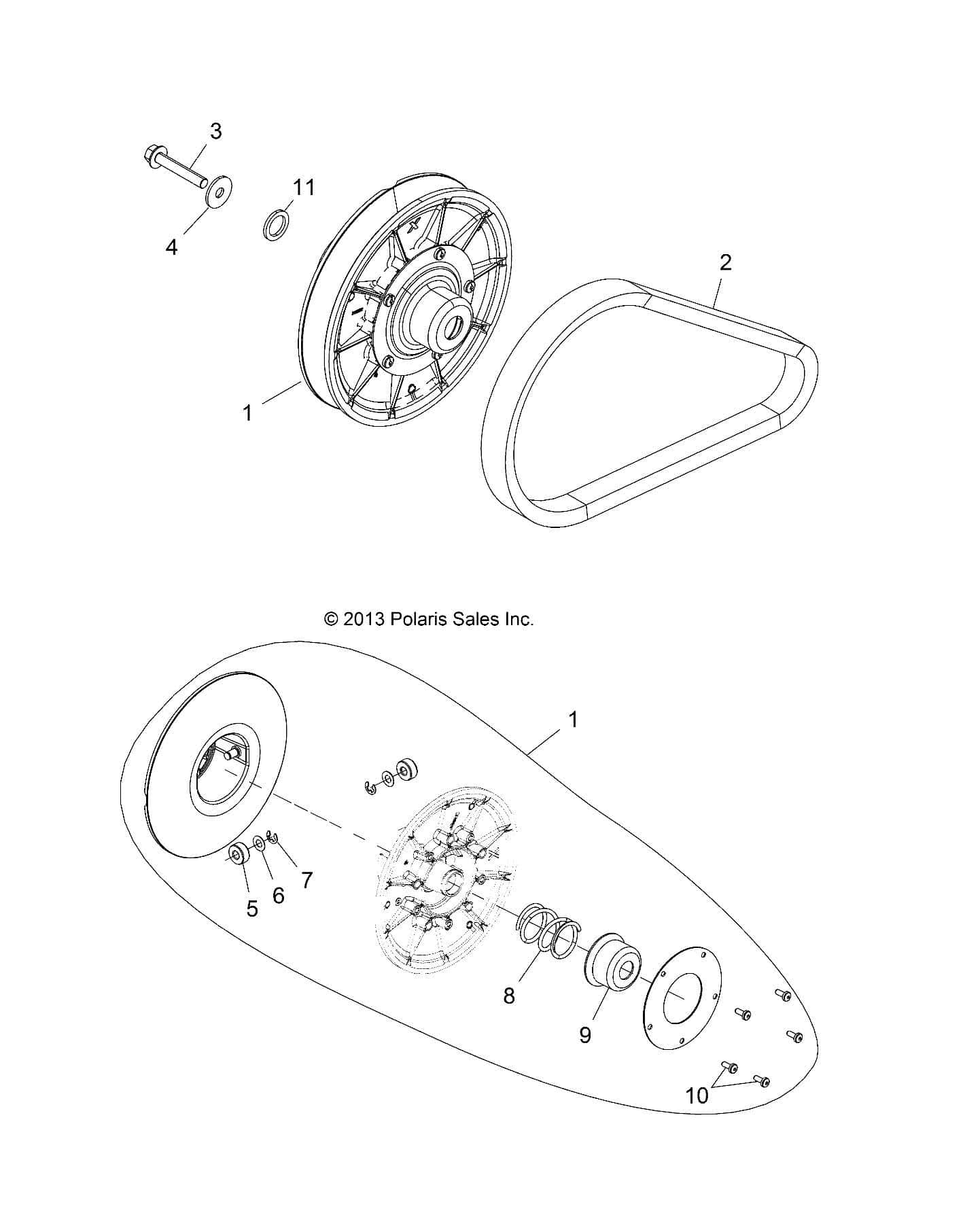 3

11

4

2

1

© 2013 Polaris Sales Inc.

1

7

6

5

8

9

10