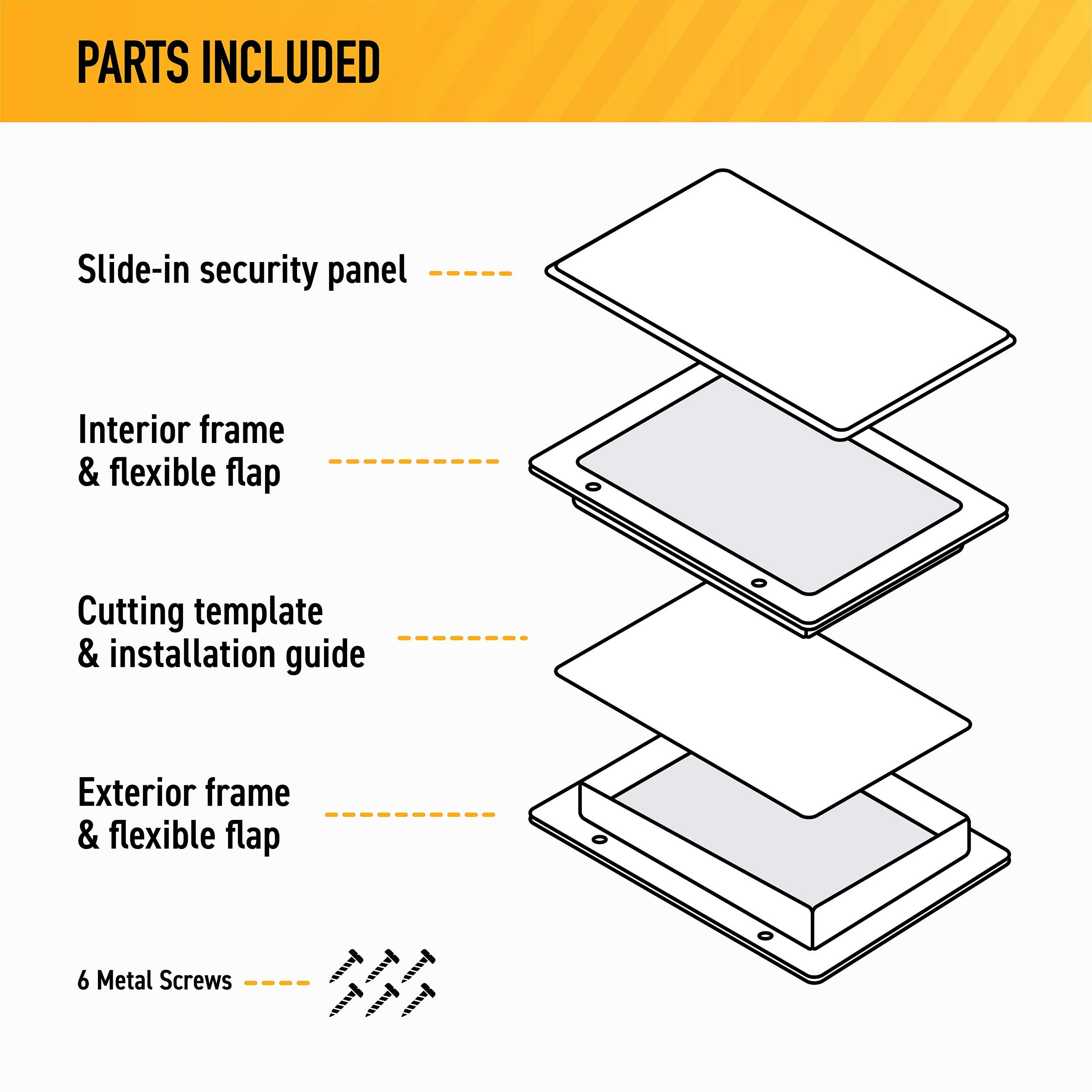 PARTS INCLUDED

Slide-in security panel

Interior frame
& flexible flap

Cutting template
& installation guide

Exterior frame
& flexible flap

6 Metal Screws