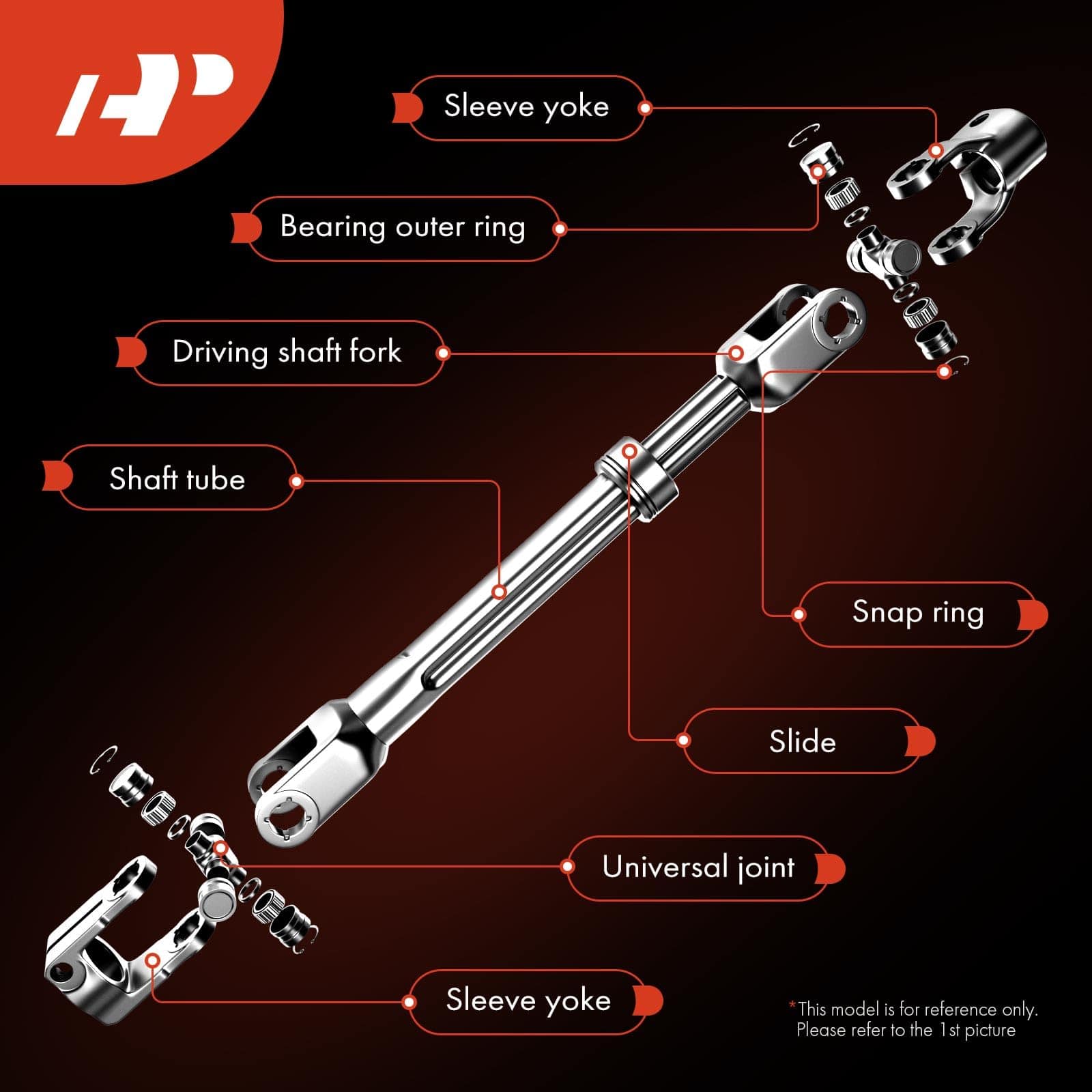 Sleeve yoke

Bearing outer ring

Driving shaft fork

Shaft tube

Snap ring

Slide

Universal joint

Sleeve yoke

*This model is for reference only. Please refer to the 1st picture