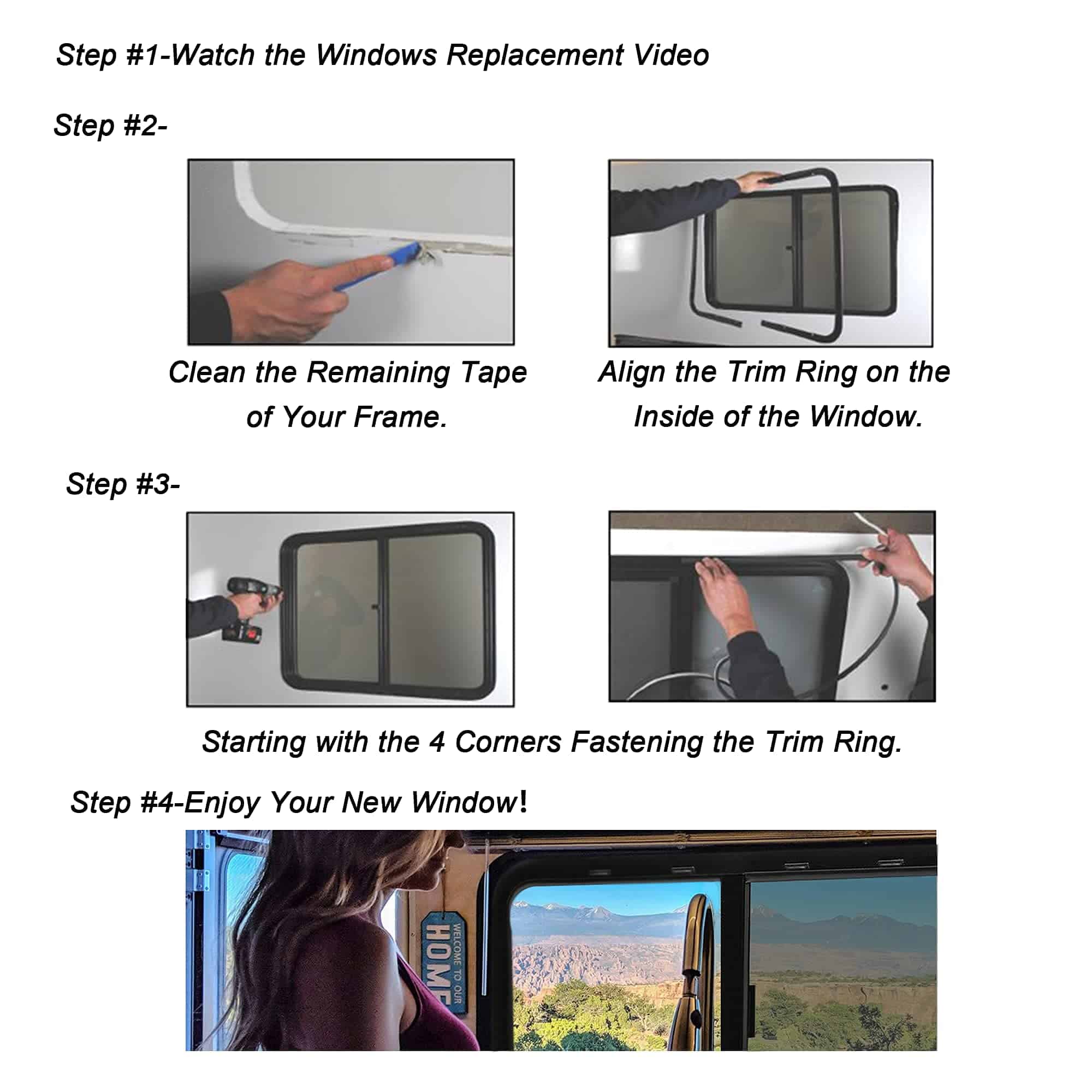 Step #1-Watch the Windows Replacement Video

Step #2-

Clean the Remaining Tape of Your Frame.

Align the Trim Ring on the Inside of the Window.

Step #3-

Starting with the 4 Corners Fastening the Trim Ring.

Step #4-Enjoy Your New Window!

WELCOME TO OUR HOME