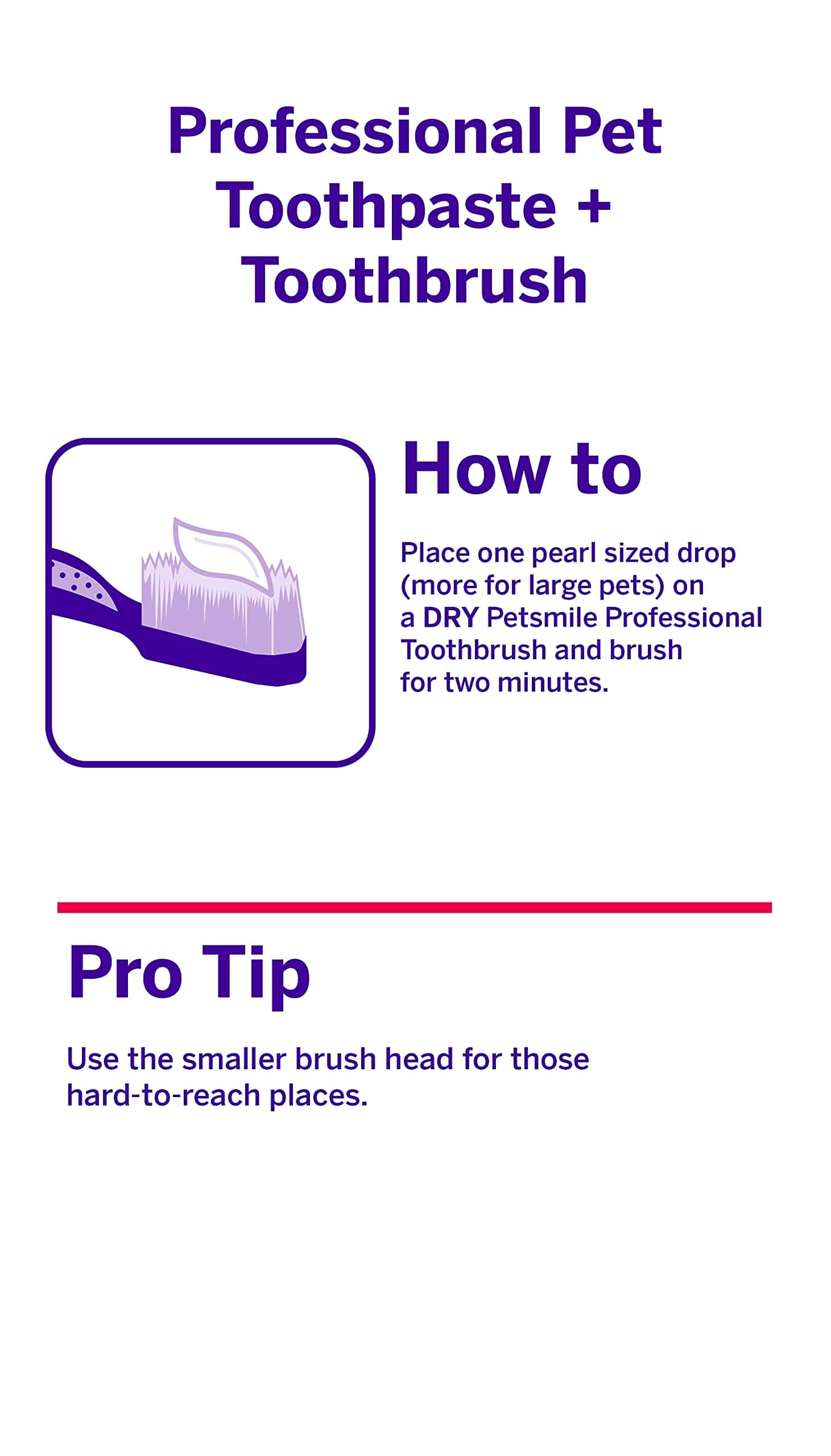 Professional Pet Toothpaste + Toothbrush

How to

Place one pearl sized drop (more for large pets) on a DRY Petsmile Professional Toothbrush and brush for two minutes.

Pro Tip

Use the smaller brush head for those hard-to-reach places.