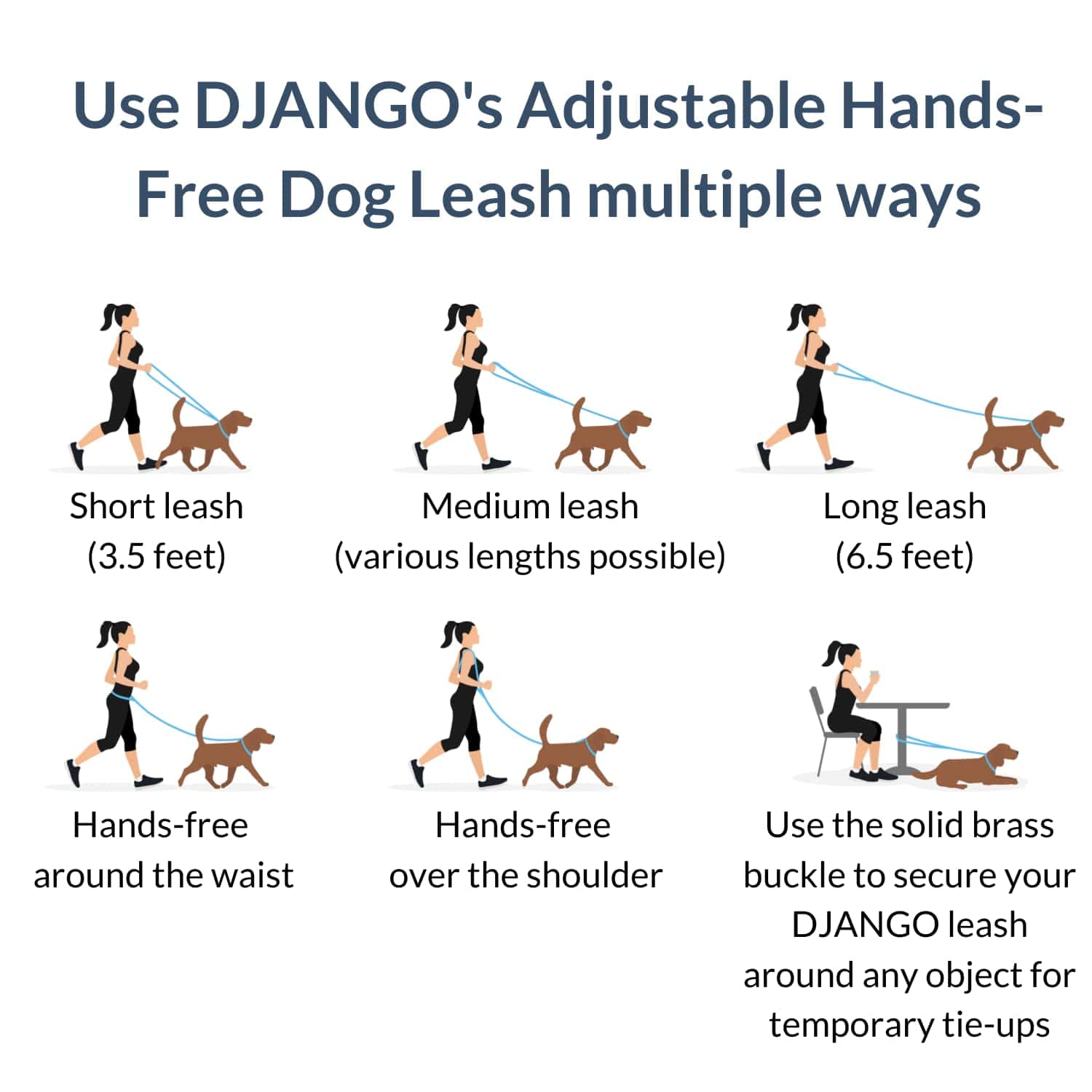 Use DJANGO's Adjustable Hands-Free Dog Leash multiple ways

Short leash
(3.5 feet)

Medium leash
(various lengths possible)

Long leash
(6.5 feet)

Hands-free
around the waist

Hands-free
over the shoulder

Use the solid brass buckle to secure your DJANGO leash around any object for temporary tie-ups