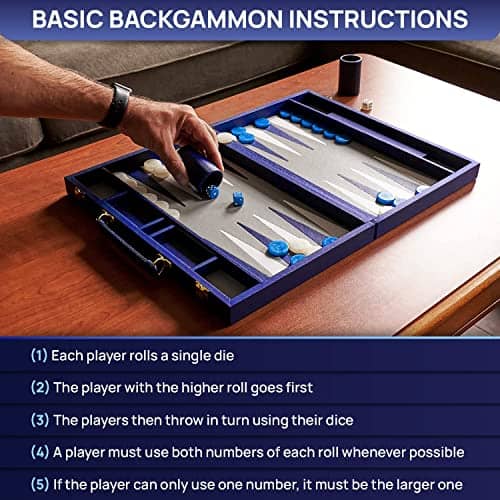 BASIC BACKGAMMON INSTRUCTIONS

(1) Each player rolls a single die

(2) The player with the higher roll goes first

(3) The players then throw in turn using their dice

(4) A player must use both numbers of each roll whenever possible

(5) If the player can only use one number, it must be the larger one