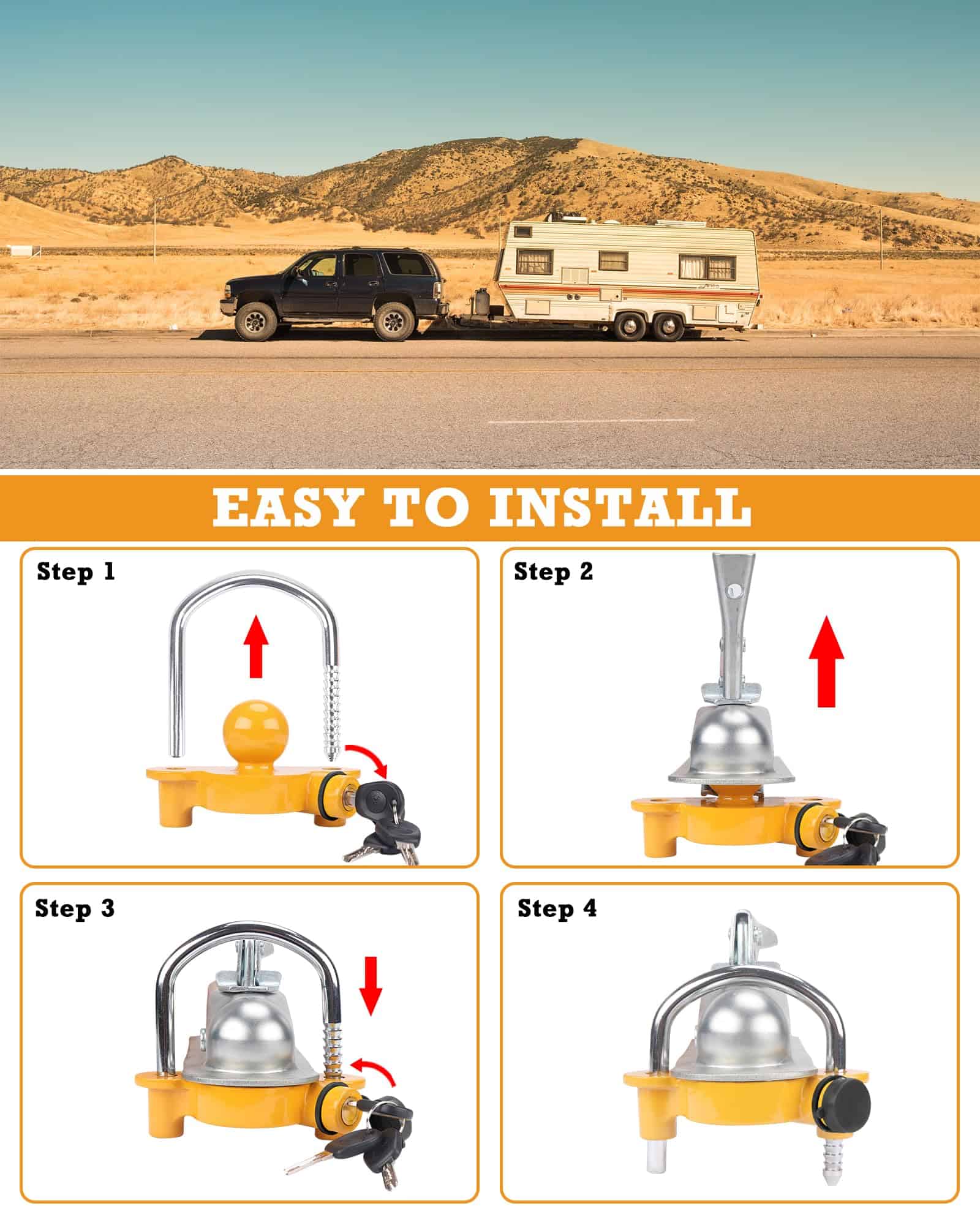 EASY TO INSTALL

Step 1

Step 2

Step 3

Step 4