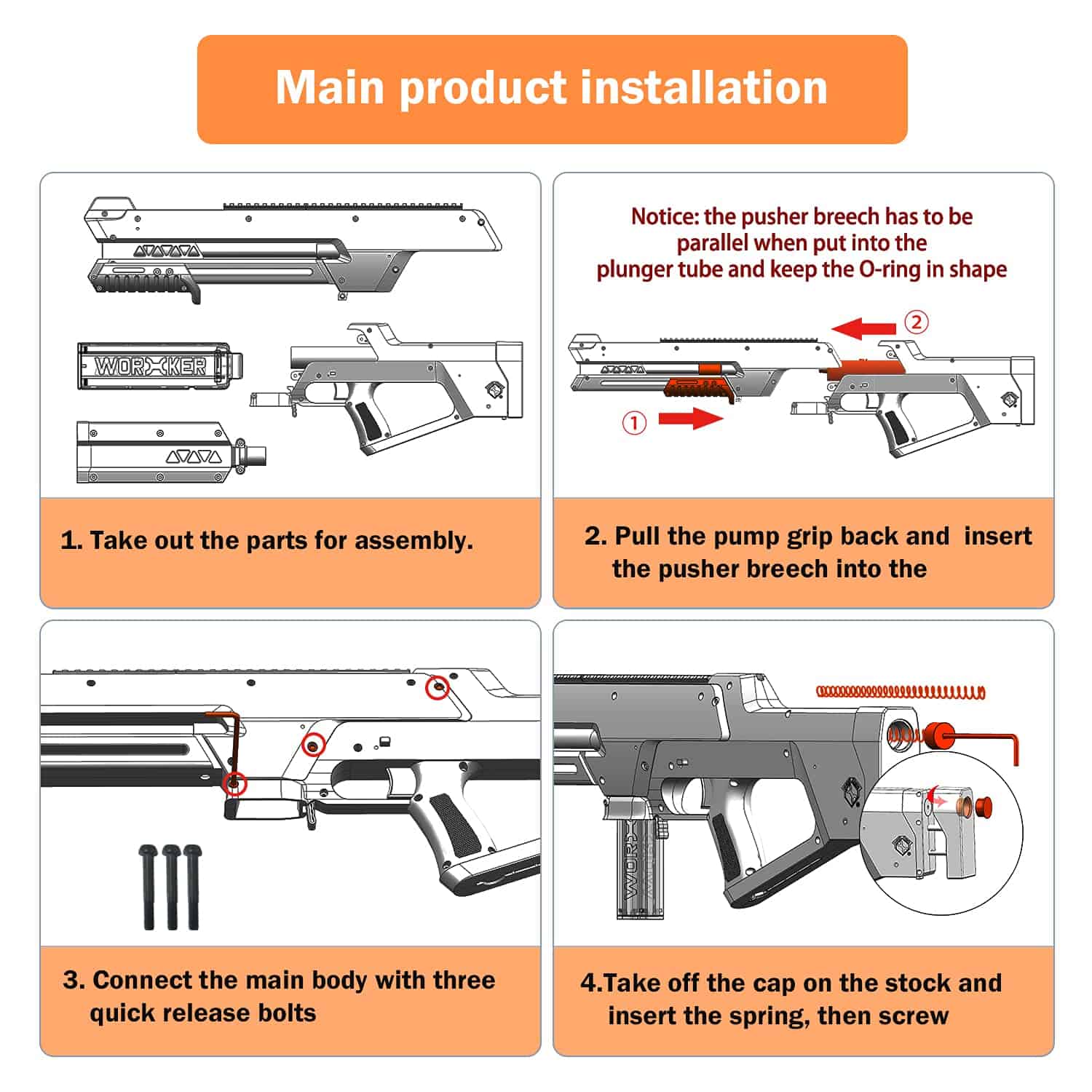 Main product installation

WORKER

1. Take out the parts for assembly.

Notice: the pusher breech has to be parallel when put into the plunger tube and keep the O-ring in shape

②

①

2. Pull the pump grip back and insert the pusher breech into the

3. Connect the main body with three quick release bolts

WORKER

4.Take off the cap on the stock and insert the spring, then screw