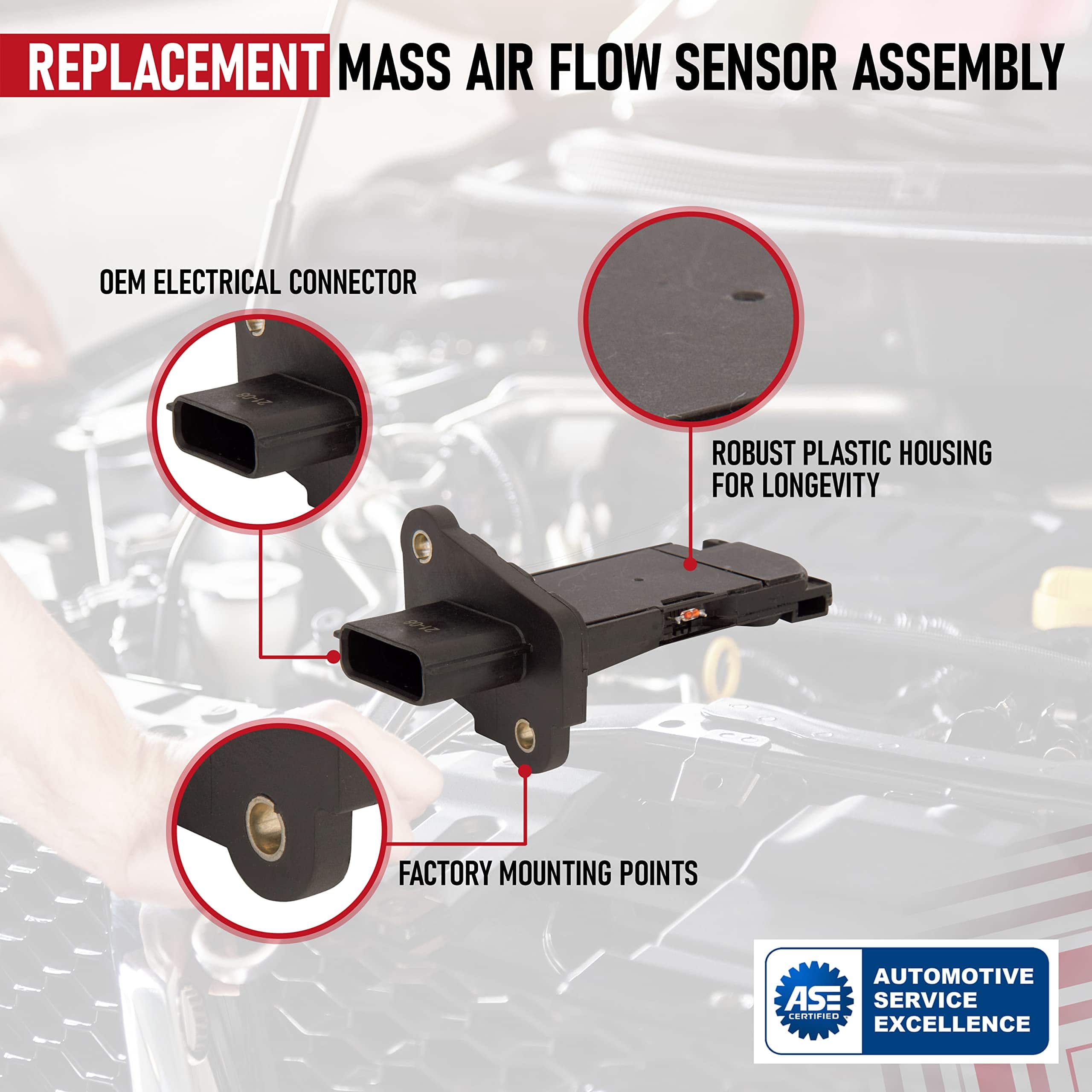 REPLACEMENT MASS AIR FLOW SENSOR ASSEMBLY

OEM ELECTRICAL CONNECTOR

21-08

ROBUST PLASTIC HOUSING FOR LONGEVITY

21-08

FACTORY MOUNTING POINTS

ASE CERTIFIED

AUTOMOTIVE SERVICE EXCELLENCE