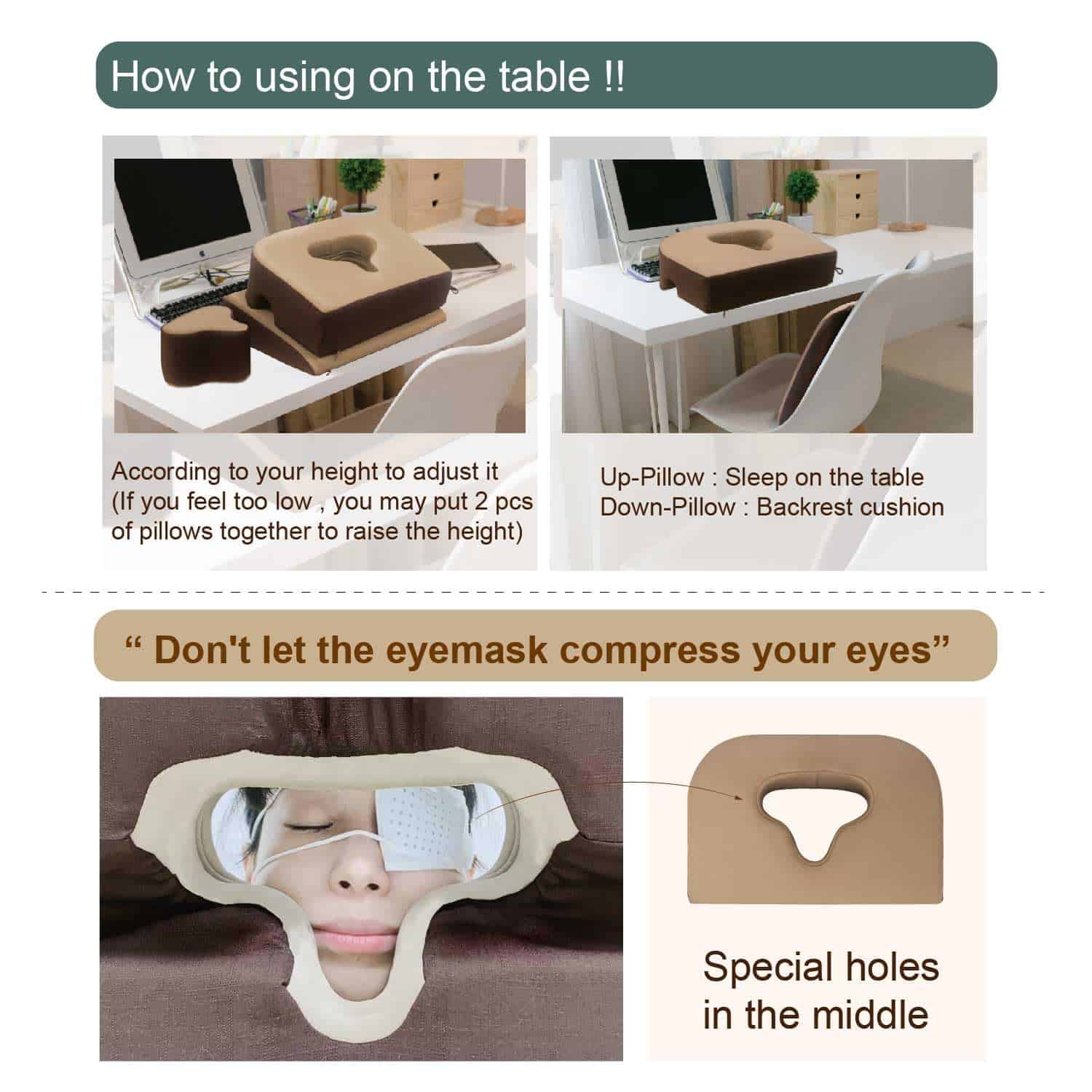 How to using on the table !!

According to your height to adjust it (If you feel too low , you may put 2 pcs of pillows together to raise the height)

Up-Pillow : Sleep on the table
Down-Pillow : Backrest cushion

“ Don't let the eyemask compress your eyes”

Special holes in the middle