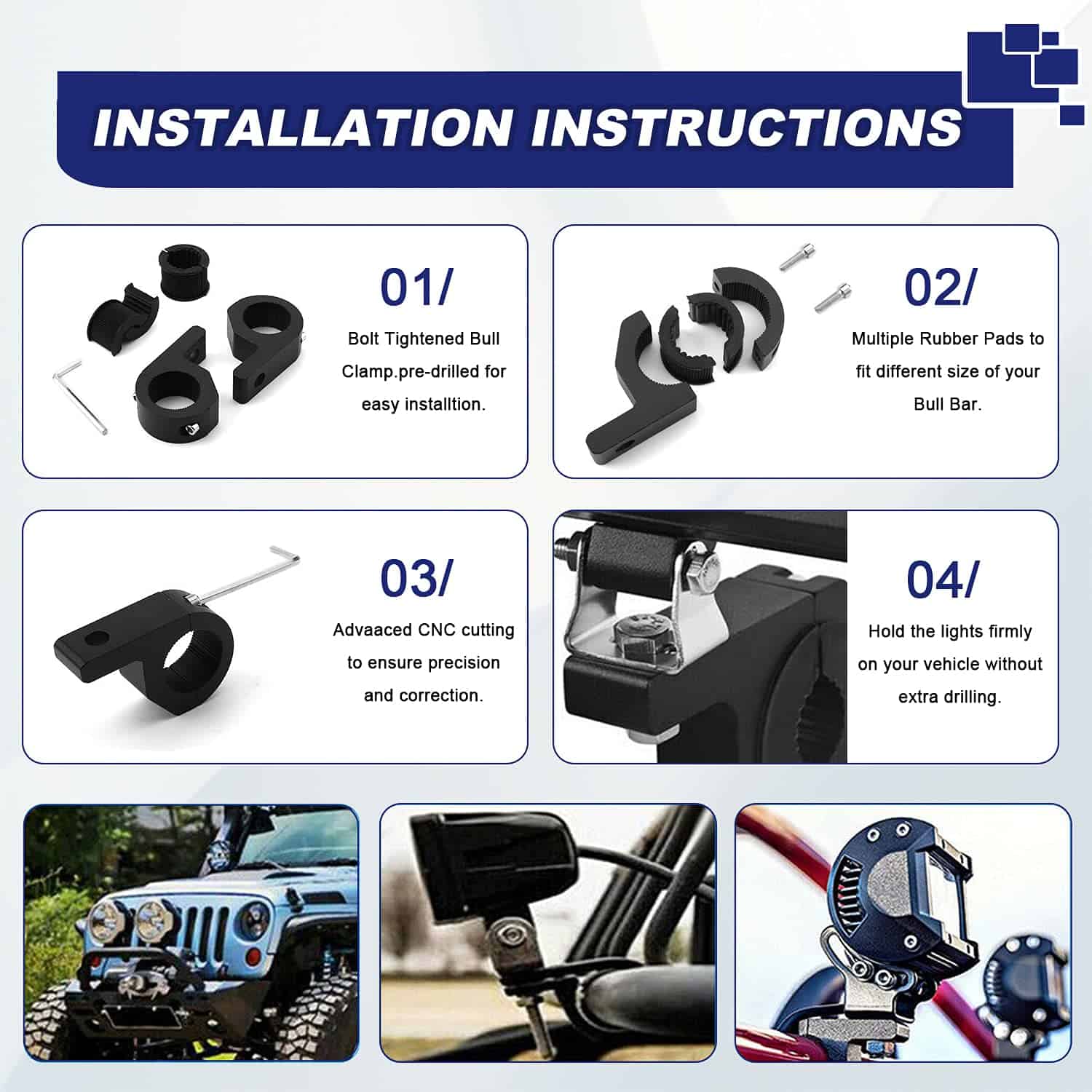 INSTALLATION INSTRUCTIONS

01/
Bolt Tightened Bull Clamp.pre-drilled for easy installtion.

02/
Multiple Rubber Pads to fit different size of your Bull Bar.

03/
Advaaced CNC cutting to ensure precision and correction.

04/
Hold the lights firmly on your vehicle without extra drilling.